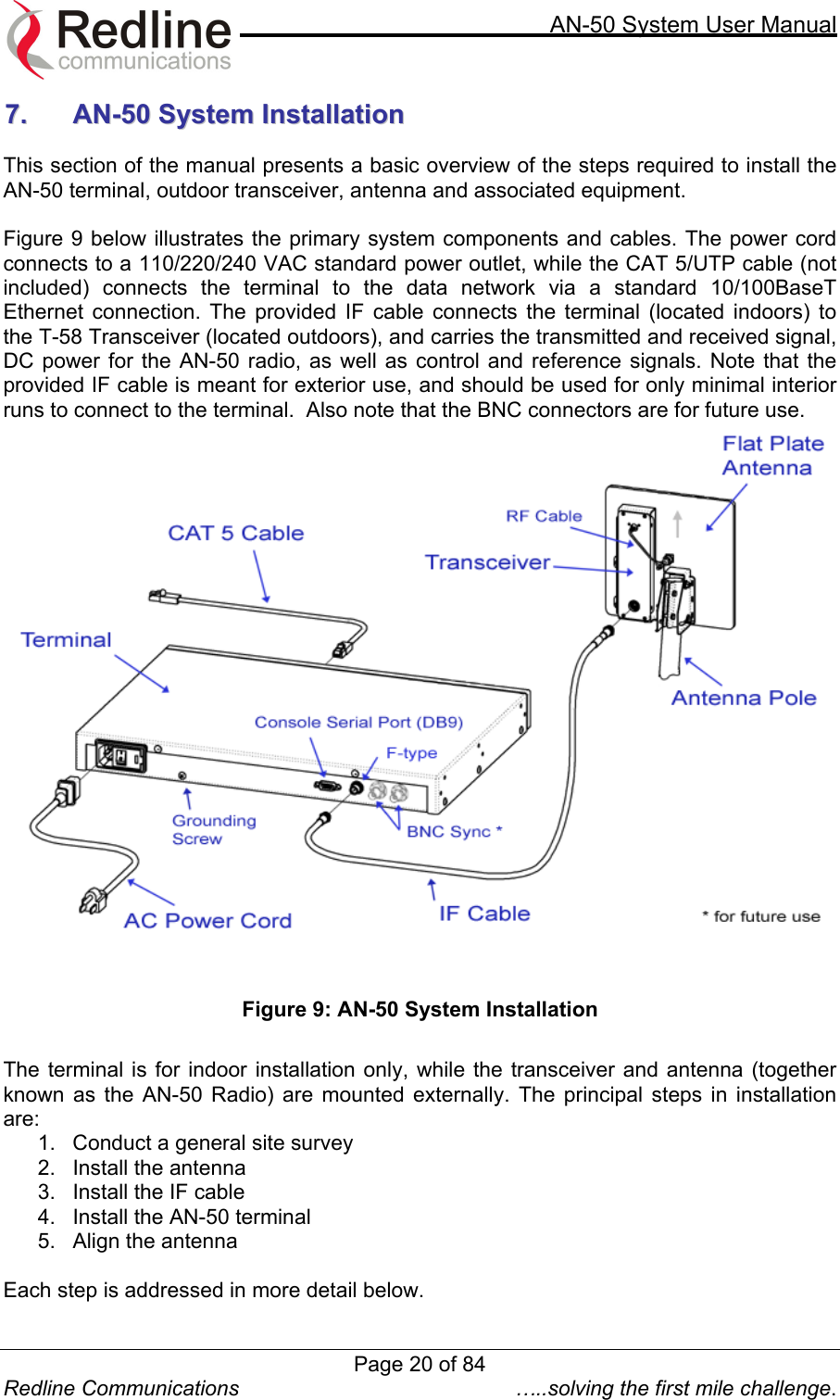 Redline communications

AN-50 System User Manual

7. AN-50 System Installation

This section of the manual presents a basic overview of the steps required to install the AN-50 terminal, outdoor transceiver, antenna and associated equipment.

Figure 9 below illustrates the primary system components and cables. The power cord connects to a 110/220/240 VAC standard power outlet, while the CAT 5/UTP cable (not included) connects the terminal to the data network via a standard 10/100BaseT Ethernet connection. The provided IF cable connects the terminal (located indoors) to the T-58 Transceiver (located outdoors), and carries the transmitted and received signal, DC power for the AN-50 radio, as well as control and reference signals. Note that the provided IF cable is meant for exterior use, and should be used for only minimal interior runs to connect to the terminal. Also note that the BNC connectors are for future use.

Flat Plate Antenna

RF Cable

CAT 5 Cable

Transceiver

Terminal

Antenna Pole

Console Serial Port (DB9)

F-type

Grounding Screw

BNC Sync *

AC Power Cord

IF Cable

* for future use

Figure 9: AN-50 System Installation

The terminal is for indoor installation only, while the transceiver and antenna (together known as the AN-50 Radio) are mounted externally. The principal steps in installation are:
1. Conduct a general site survey
2. Install the antenna
3. Install the IF cable
4. Install the AN-50 terminal
5. Align the antenna

Each step is addressed in more detail below.

Page 20 of 84

Redline Communications

…..solving the first mile challenge.