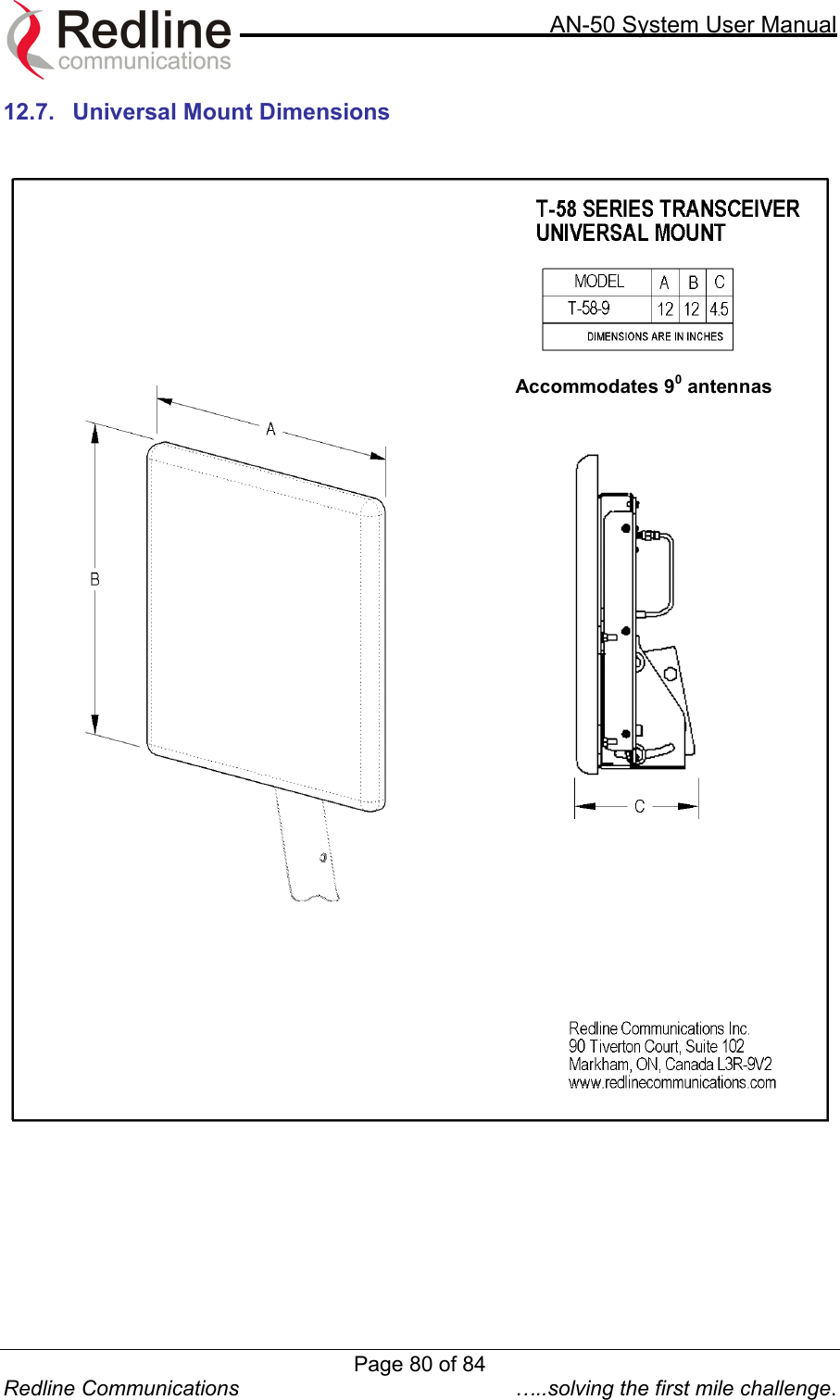 Redline communications

AN-50 System User Manual

12.7. Universal Mount Dimensions

T-58 SERIES TRANSCEIVER
UNIVERSAL MOUNT

| MODEL | A | B | C |
|---|---|---|---|
| T-58-9 | 12 | 12 | 4.5 |
| DIMENSIONS ARE IN INCHES | | | |

Accommodates $9^0$ antennas

A

B

C

Redline Communications Inc.
90 Tiverton Court, Suite 102
Markham, ON, Canada L3R-9V2
www.redlinecommunications.com

Page 80 of 84

Redline Communications …..solving the first mile challenge.