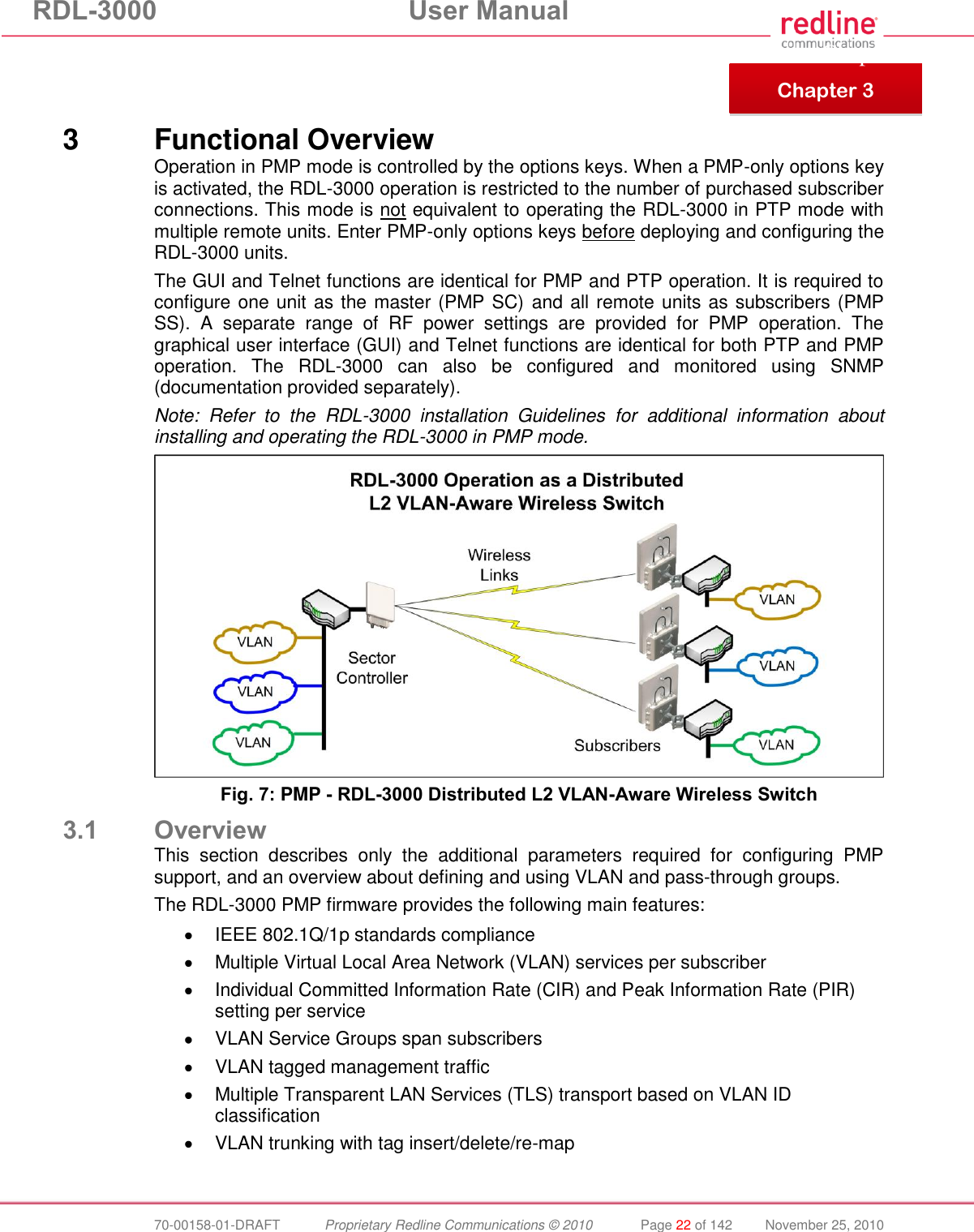 RDL-3000 User Manual

redline communications

Chapter 3

3 Functional Overview

Operation in PMP mode is controlled by the options keys. When a PMP-only options key is activated, the RDL-3000 operation is restricted to the number of purchased subscriber connections. This mode is not equivalent to operating the RDL-3000 in PTP mode with multiple remote units. Enter PMP-only options keys before deploying and configuring the RDL-3000 units.

The GUI and Telnet functions are identical for PMP and PTP operation. It is required to configure one unit as the master (PMP SC) and all remote units as subscribers (PMP SS). A separate range of RF power settings are provided for PMP operation. The graphical user interface (GUI) and Telnet functions are identical for both PTP and PMP operation. The RDL-3000 can also be configured and monitored using SNMP (documentation provided separately).

Note: Refer to the RDL-3000 installation Guidelines for additional information about installing and operating the RDL-3000 in PMP mode.

RDL-3000 Operation as a Distributed L2 VLAN-Aware Wireless Switch

Wireless Links

VLAN

VLAN

VLAN

Sector Controller

VLAN

VLAN

VLAN

Subscribers

Fig. 7: PMP - RDL-3000 Distributed L2 VLAN-Aware Wireless Switch

3.1 Overview

This section describes only the additional parameters required for configuring PMP support, and an overview about defining and using VLAN and pass-through groups.

The RDL-3000 PMP firmware provides the following main features:

• IEEE 802.1Q/1p standards compliance
• Multiple Virtual Local Area Network (VLAN) services per subscriber
• Individual Committed Information Rate (CIR) and Peak Information Rate (PIR) setting per service
• VLAN Service Groups span subscribers
• VLAN tagged management traffic
• Multiple Transparent LAN Services (TLS) transport based on VLAN ID classification
• VLAN trunking with tag insert/delete/re-map

70-00158-01-DRAFT Proprietary Redline Communications © 2010 Page 22 of 142 November 25, 2010