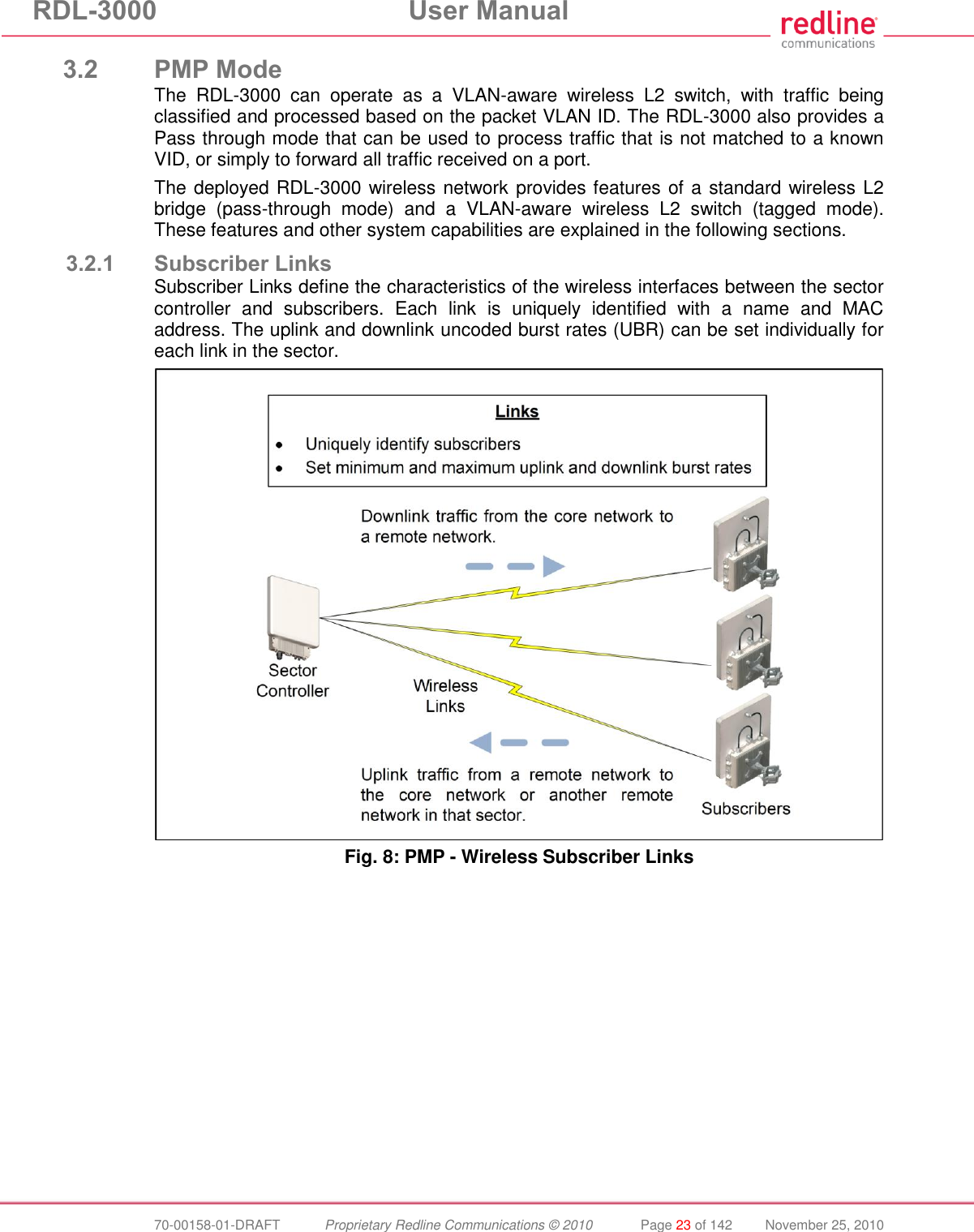 RDL-3000 User Manual

redline communications

3.2 PMP Mode

The RDL-3000 can operate as a VLAN-aware wireless L2 switch, with traffic being classified and processed based on the packet VLAN ID. The RDL-3000 also provides a Pass through mode that can be used to process traffic that is not matched to a known VID, or simply to forward all traffic received on a port.

The deployed RDL-3000 wireless network provides features of a standard wireless L2 bridge (pass-through mode) and a VLAN-aware wireless L2 switch (tagged mode). These features and other system capabilities are explained in the following sections.

3.2.1 Subscriber Links

Subscriber Links define the characteristics of the wireless interfaces between the sector controller and subscribers. Each link is uniquely identified with a name and MAC address. The uplink and downlink uncoded burst rates (UBR) can be set individually for each link in the sector.

Links

• Uniquely identify subscribers
• Set minimum and maximum uplink and downlink burst rates

Downlink traffic from the core network to a remote network.

Sector Controller

Wireless Links

Uplink traffic from a remote network to the core network or another remote network in that sector.

Subscribers

Fig. 8: PMP - Wireless Subscriber Links

70-00158-01-DRAFT Proprietary Redline Communications © 2010 Page 23 of 142 November 25, 2010