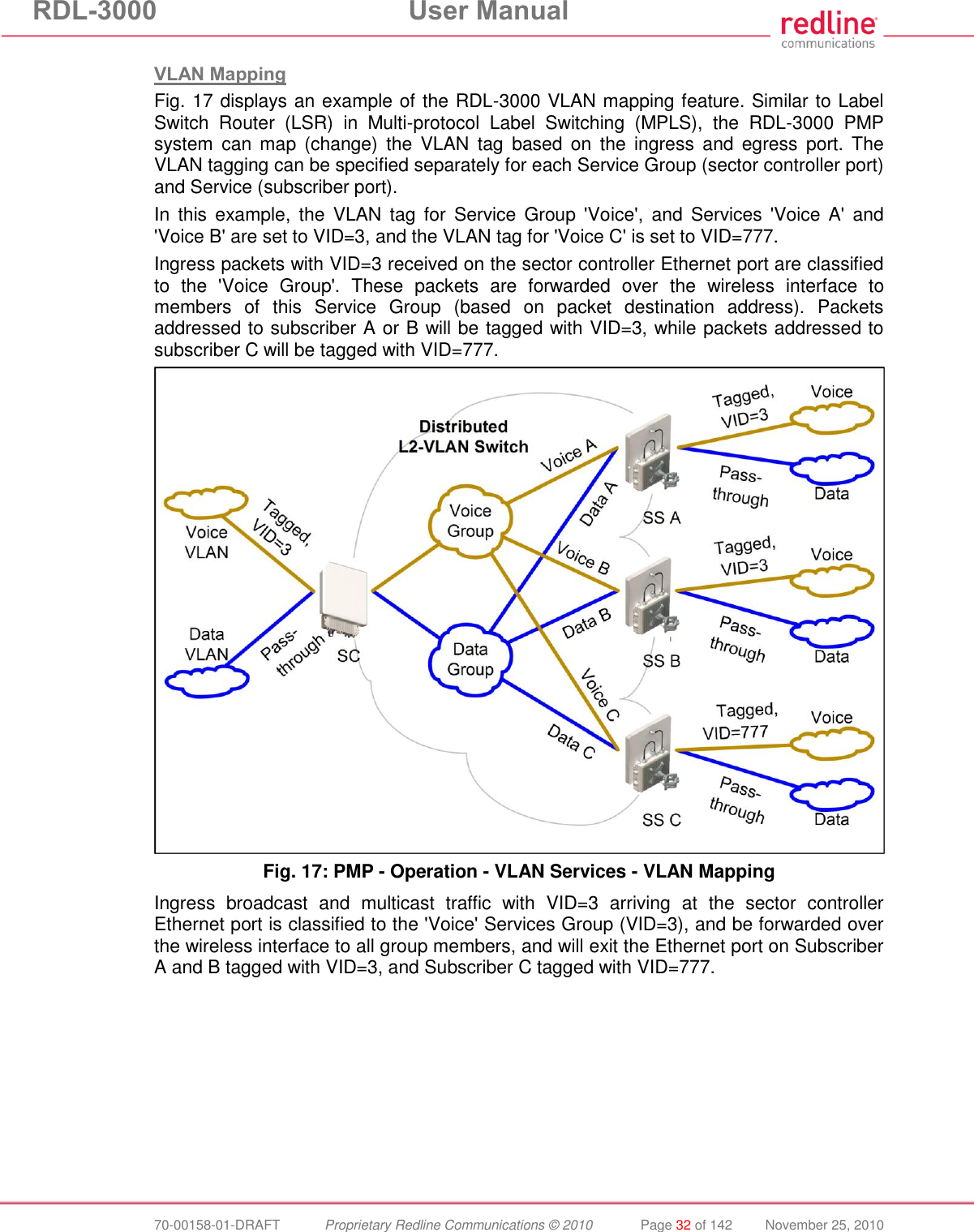 RDL-3000 User Manual

redline
communications

VLAN Mapping

Fig. 17 displays an example of the RDL-3000 VLAN mapping feature. Similar to Label Switch Router (LSR) in Multi-protocol Label Switching (MPLS), the RDL-3000 PMP system can map (change) the VLAN tag based on the ingress and egress port. The VLAN tagging can be specified separately for each Service Group (sector controller port) and Service (subscriber port).

In this example, the VLAN tag for Service Group 'Voice', and Services 'Voice A' and 'Voice B' are set to VID=3, and the VLAN tag for 'Voice C' is set to VID=777.

Ingress packets with VID=3 received on the sector controller Ethernet port are classified to the 'Voice Group'. These packets are forwarded over the wireless interface to members of this Service Group (based on packet destination address). Packets addressed to subscriber A or B will be tagged with VID=3, while packets addressed to subscriber C will be tagged with VID=777.

Distributed
L2-VLAN Switch
Voice VLAN
Tagged, VID=3
Data VLAN
Pass-through
SC
Voice Group
Data Group
Voice A
Data A
Voice B
Data B
Voice C
Data C
SS A
SS B
SS C
Tagged, VID=3
Voice
Pass-through
Data
Tagged, VID=3
Voice
Pass-through
Data
Tagged, VID=777
Voice
Pass-through
Data

Fig. 17: PMP - Operation - VLAN Services - VLAN Mapping

Ingress broadcast and multicast traffic with VID=3 arriving at the sector controller Ethernet port is classified to the 'Voice' Services Group (VID=3), and be forwarded over the wireless interface to all group members, and will exit the Ethernet port on Subscriber A and B tagged with VID=3, and Subscriber C tagged with VID=777.

70-00158-01-DRAFT Proprietary Redline Communications © 2010 Page 32 of 142 November 25, 2010