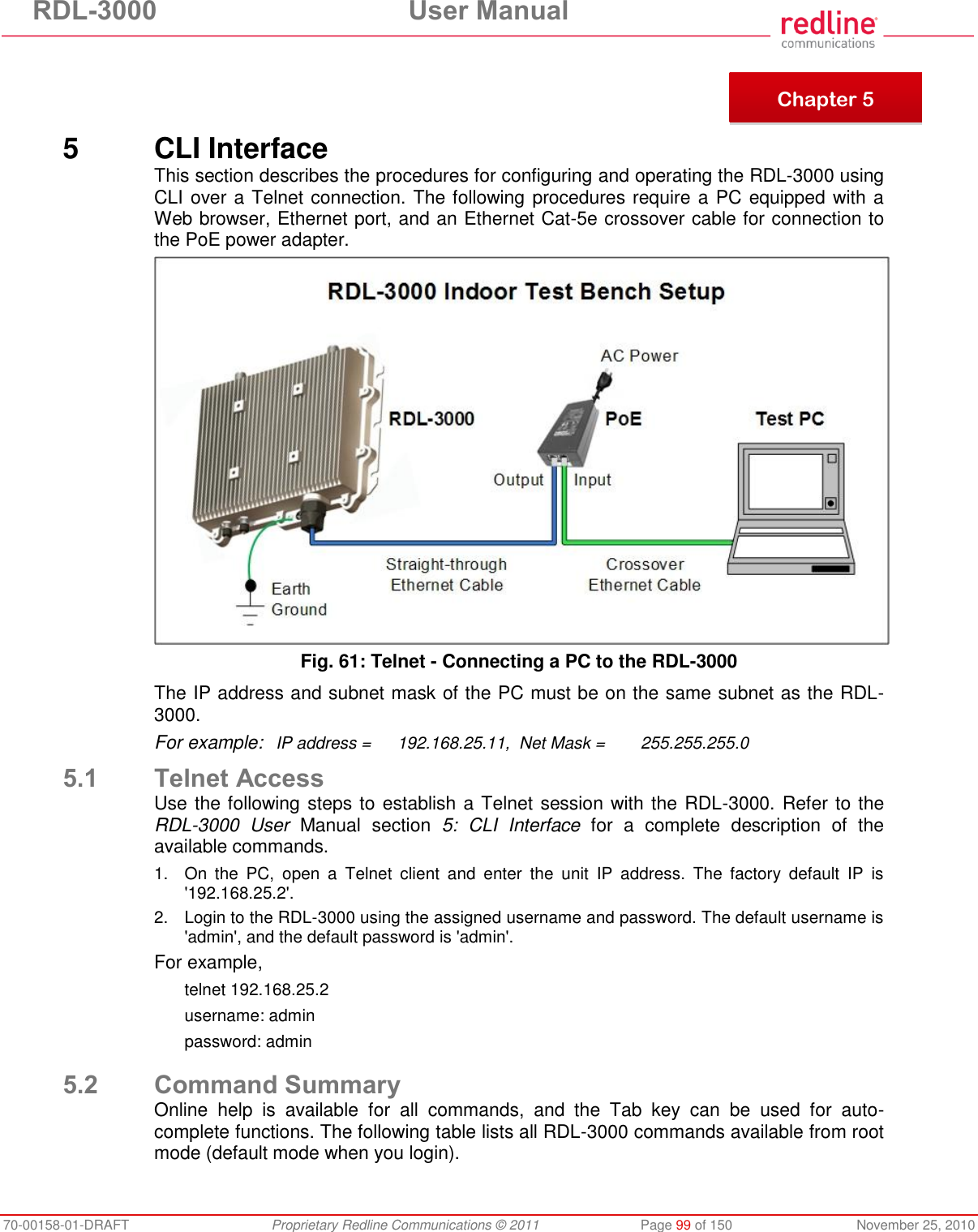 RDL-3000 User Manual

redline communications

Chapter 5

5 CLI Interface

This section describes the procedures for configuring and operating the RDL-3000 using CLI over a Telnet connection. The following procedures require a PC equipped with a Web browser, Ethernet port, and an Ethernet Cat-5e crossover cable for connection to the PoE power adapter.

RDL-3000 Indoor Test Bench Setup

AC Power

RDL-3000

PoE

Test PC

Output

Input

Straight-through Ethernet Cable

Crossover Ethernet Cable

Earth Ground

Fig. 61: Telnet - Connecting a PC to the RDL-3000

The IP address and subnet mask of the PC must be on the same subnet as the RDL-3000.

For example: IP address = 192.168.25.11, Net Mask = 255.255.255.0

5.1 Telnet Access

Use the following steps to establish a Telnet session with the RDL-3000. Refer to the RDL-3000 User Manual section 5: CLI Interface for a complete description of the available commands.

1. On the PC, open a Telnet client and enter the unit IP address. The factory default IP is '192.168.25.2'.

2. Login to the RDL-3000 using the assigned username and password. The default username is 'admin', and the default password is 'admin'.

For example,

telnet 192.168.25.2

username: admin

password: admin

5.2 Command Summary

Online help is available for all commands, and the Tab key can be used for auto-complete functions. The following table lists all RDL-3000 commands available from root mode (default mode when you login).

70-00158-01-DRAFT Proprietary Redline Communications © 2011 Page 99 of 150 November 25, 2010