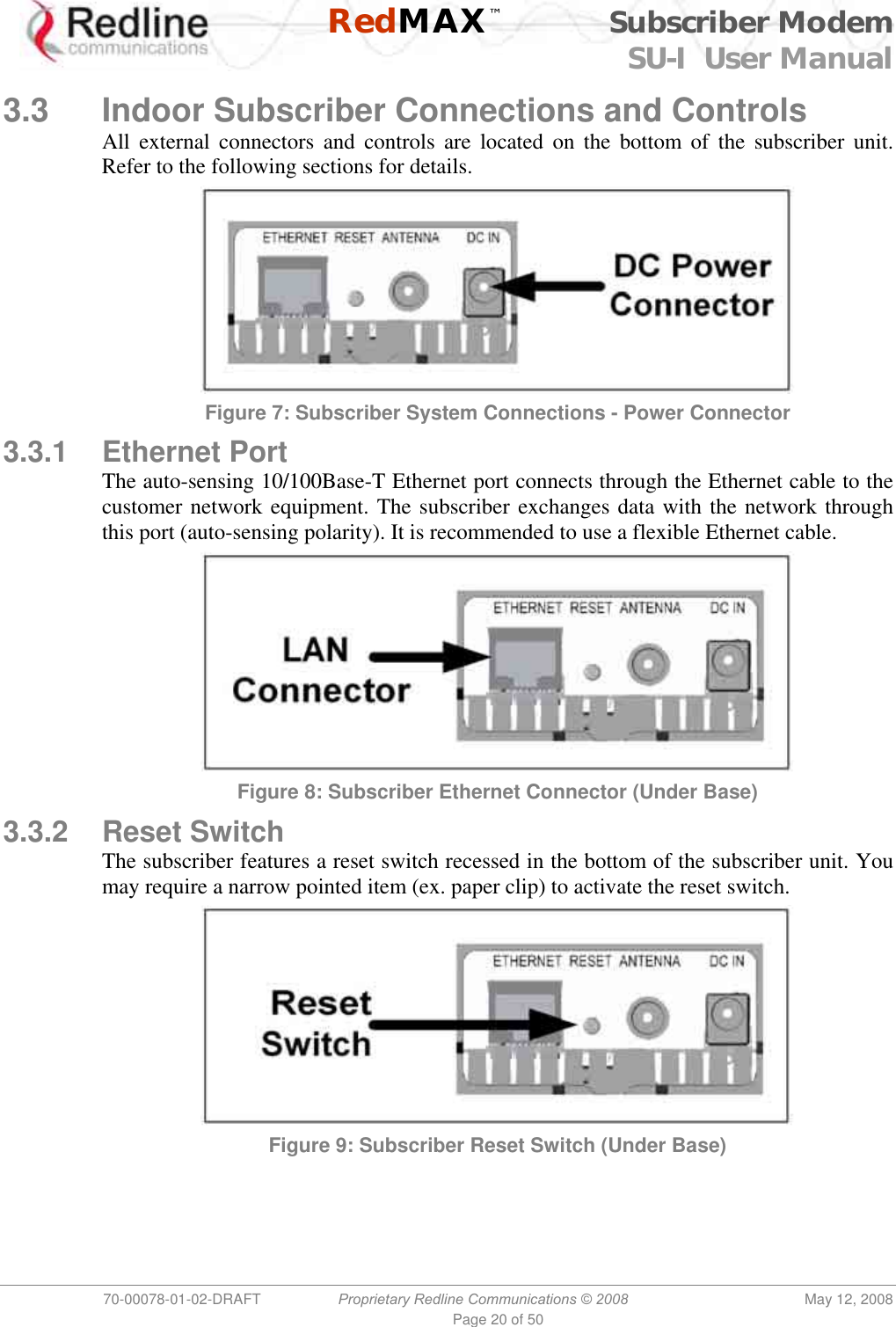 Redline communications RedMAX™ Subscriber Modem SU-I User Manual

3.3 Indoor Subscriber Connections and Controls

All external connectors and controls are located on the bottom of the subscriber unit. Refer to the following sections for details.

ETHERNET RESET ANTENNA DC IN

DC Power Connector

Figure 7: Subscriber System Connections - Power Connector

3.3.1 Ethernet Port

The auto-sensing 10/100Base-T Ethernet port connects through the Ethernet cable to the customer network equipment. The subscriber exchanges data with the network through this port (auto-sensing polarity). It is recommended to use a flexible Ethernet cable.

LAN Connector

ETHERNET RESET ANTENNA DC IN

Figure 8: Subscriber Ethernet Connector (Under Base)

3.3.2 Reset Switch

The subscriber features a reset switch recessed in the bottom of the subscriber unit. You may require a narrow pointed item (ex. paper clip) to activate the reset switch.

Reset Switch

ETHERNET RESET ANTENNA DC IN

Figure 9: Subscriber Reset Switch (Under Base)

70-00078-01-02-DRAFT Proprietary Redline Communications © 2008 May 12, 2008

Page 20 of 50