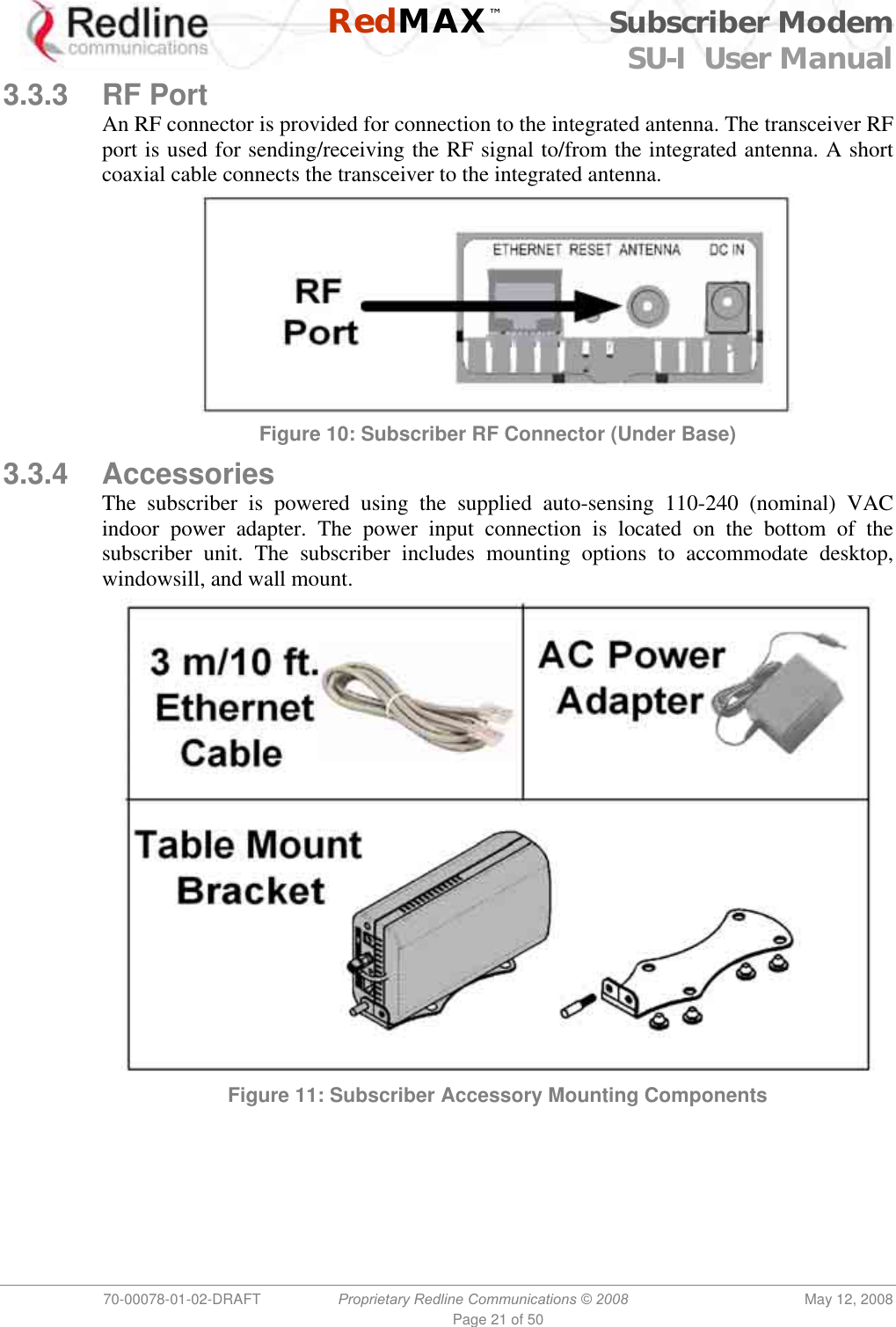 Redline communications RedMAX™ Subscriber Modem SU-I User Manual

3.3.3 RF Port

An RF connector is provided for connection to the integrated antenna. The transceiver RF port is used for sending/receiving the RF signal to/from the integrated antenna. A short coaxial cable connects the transceiver to the integrated antenna.

RF Port

ETHERNET RESET ANTENNA DC IN

Figure 10: Subscriber RF Connector (Under Base)

3.3.4 Accessories

The subscriber is powered using the supplied auto-sensing 110-240 (nominal) VAC indoor power adapter. The power input connection is located on the bottom of the subscriber unit. The subscriber includes mounting options to accommodate desktop, windowsill, and wall mount.

3 m/10 ft. Ethernet Cable

AC Power Adapter

Table Mount Bracket

Figure 11: Subscriber Accessory Mounting Components

70-00078-01-02-DRAFT Proprietary Redline Communications © 2008 May 12, 2008

Page 21 of 50