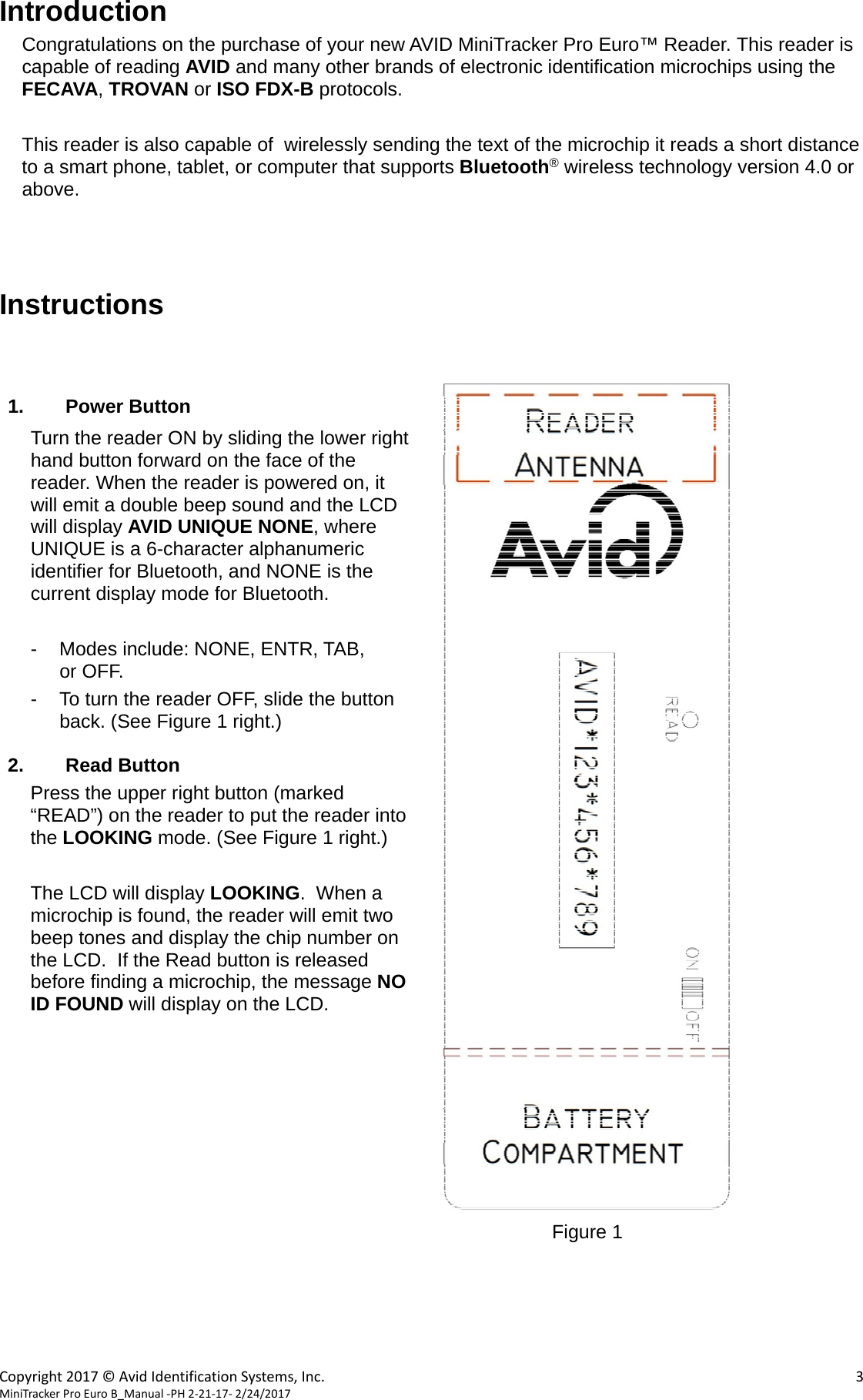 Introduction

Congratulations on the purchase of your new AVID MiniTracker Pro Euro™ Reader. This reader is capable of reading AVID and many other brands of electronic identification microchips using the FECAVA, TROVAN or ISO FDX-B protocols.

This reader is also capable of wirelessly sending the text of the microchip it reads a short distance to a smart phone, tablet, or computer that supports Bluetooth® wireless technology version 4.0 or above.

Instructions

1. Power Button

Turn the reader ON by sliding the lower right hand button forward on the face of the reader. When the reader is powered on, it will emit a double beep sound and the LCD will display AVID UNIQUE NONE, where UNIQUE is a 6-character alphanumeric identifier for Bluetooth, and NONE is the current display mode for Bluetooth.

- Modes include: NONE, ENTR, TAB, or OFF.
- To turn the reader OFF, slide the button back. (See Figure 1 right.)

2. Read Button

Press the upper right button (marked “READ”) on the reader to put the reader into the LOOKING mode. (See Figure 1 right.)

The LCD will display LOOKING. When a microchip is found, the reader will emit two beep tones and display the chip number on the LCD. If the Read button is released before finding a microchip, the message NO ID FOUND will display on the LCD.

READER
ANTENNA

Avid

AVID*123*456*789

READ

ON OFF

BATTERY
COMPARTMENT

Figure 1

Copyright 2017 © Avid Identification Systems, Inc. 3
MiniTracker Pro Euro B_Manual -PH 2-21-17- 2/24/2017