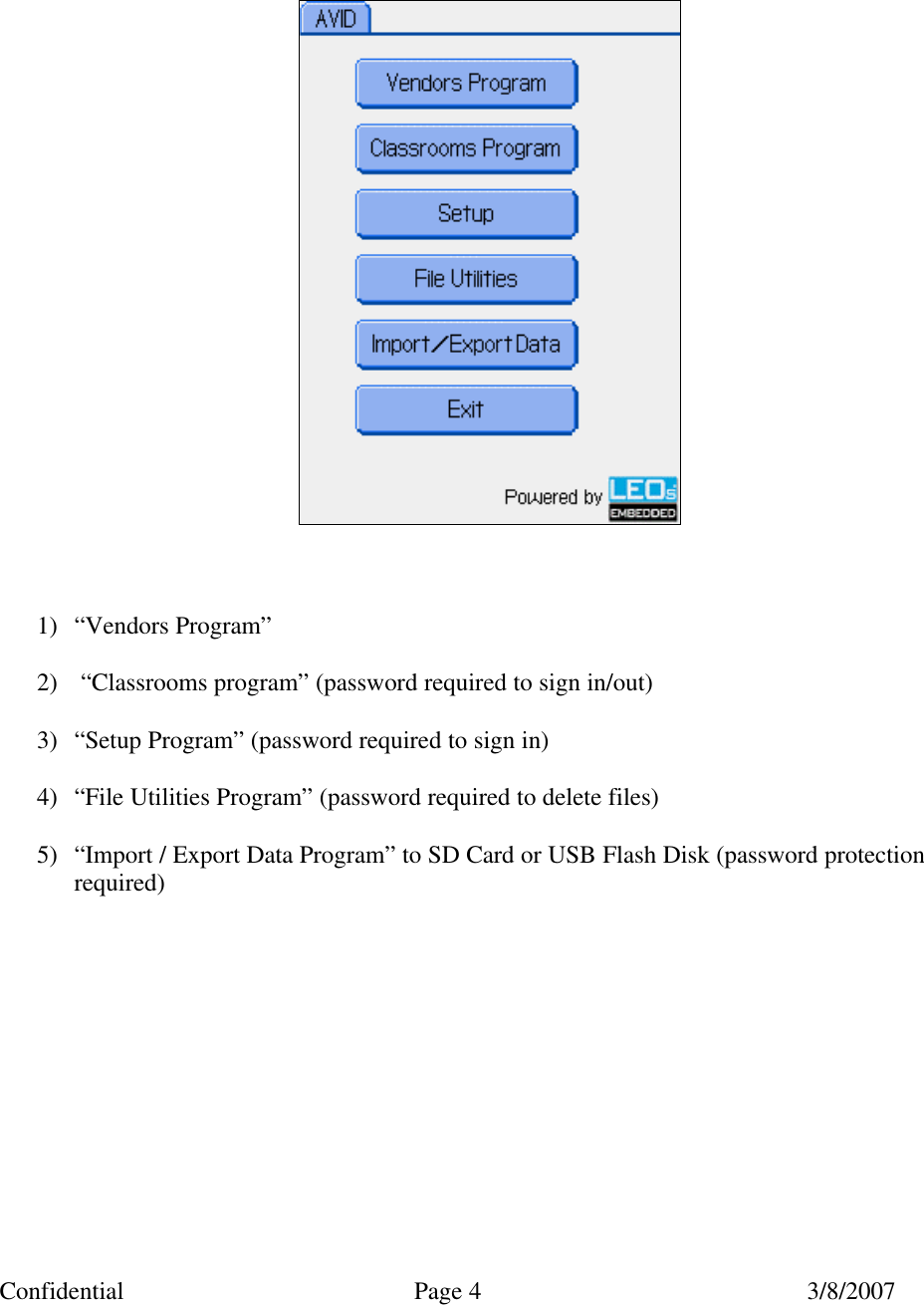 AVID

Vendors Program

Classrooms Program

Setup

File Utilities

Import/Export Data

Exit

Powered by LEOs EMBEDDED

1) “Vendors Program”

2) “Classrooms program” (password required to sign in/out)

3) “Setup Program” (password required to sign in)

4) “File Utilities Program” (password required to delete files)

5) “Import / Export Data Program” to SD Card or USB Flash Disk (password protection required)

Confidential Page 4 3/8/2007