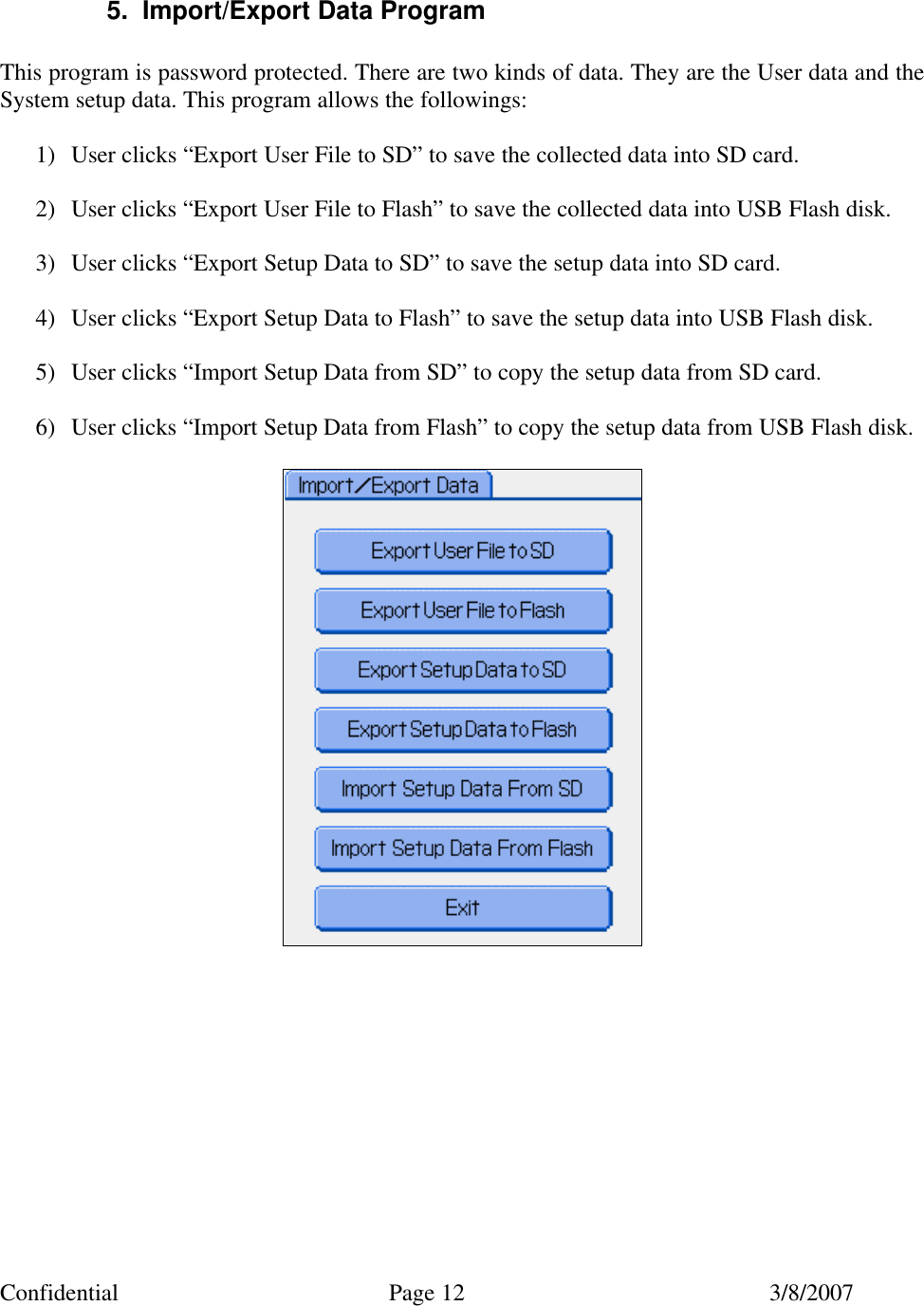 5. Import/Export Data Program

This program is password protected. There are two kinds of data. They are the User data and the System setup data. This program allows the followings:

1) User clicks “Export User File to SD” to save the collected data into SD card.

2) User clicks “Export User File to Flash” to save the collected data into USB Flash disk.

3) User clicks “Export Setup Data to SD” to save the setup data into SD card.

4) User clicks “Export Setup Data to Flash” to save the setup data into USB Flash disk.

5) User clicks “Import Setup Data from SD” to copy the setup data from SD card.

6) User clicks “Import Setup Data from Flash” to copy the setup data from USB Flash disk.

Import/Export Data

Export User File to SD

Export User File to Flash

Export Setup Data to SD

Export Setup Data to Flash

Import Setup Data From SD

Import Setup Data From Flash

Exit

Confidential Page 12 3/8/2007