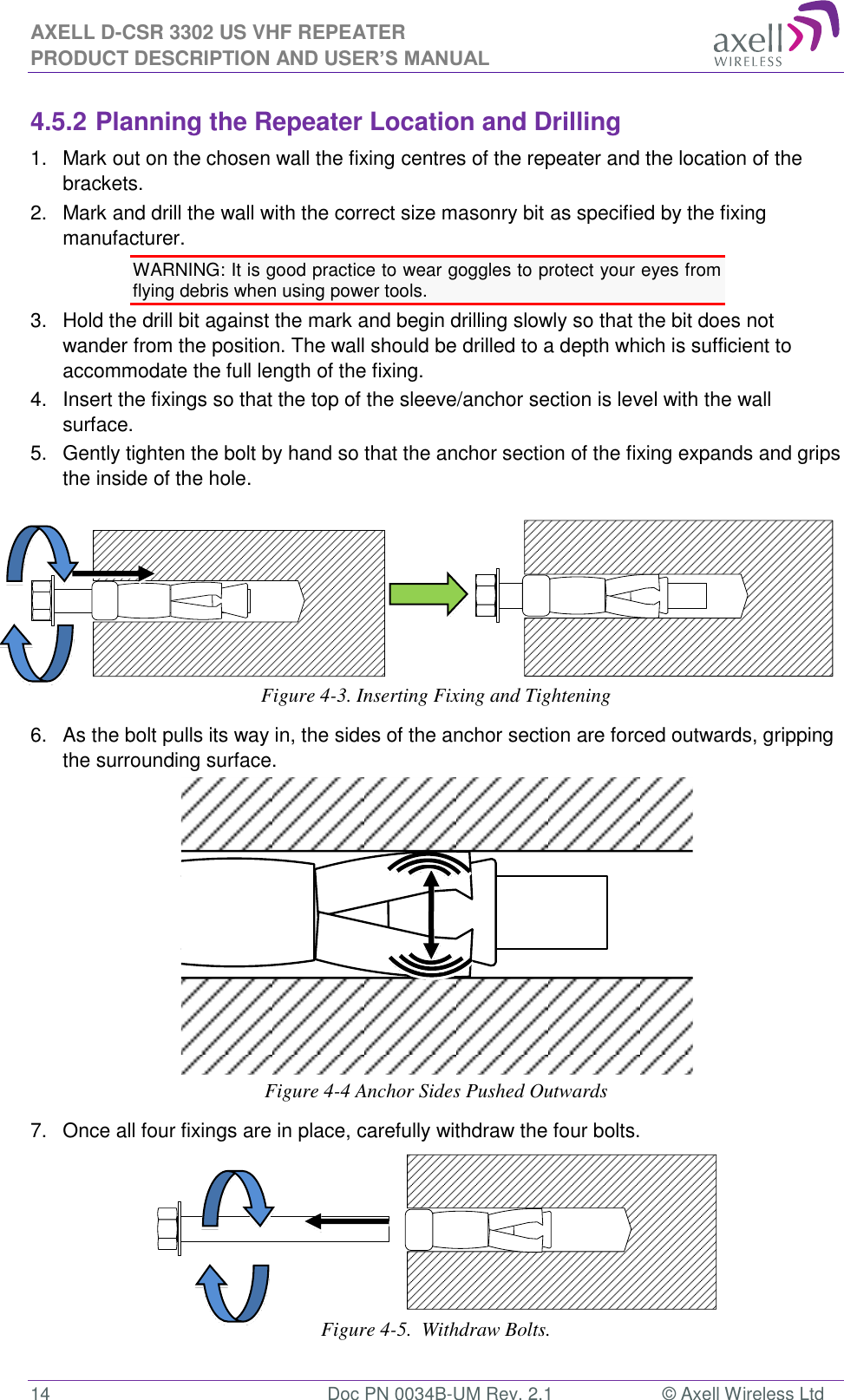 AXELL D-CSR 3302 US VHF REPEATER
PRODUCT DESCRIPTION AND USER'S MANUAL

axell
WIRELESS

4.5.2 Planning the Repeater Location and Drilling

1. Mark out on the chosen wall the fixing centres of the repeater and the location of the brackets.

2. Mark and drill the wall with the correct size masonry bit as specified by the fixing manufacturer.

WARNING: It is good practice to wear goggles to protect your eyes from flying debris when using power tools.

3. Hold the drill bit against the mark and begin drilling slowly so that the bit does not wander from the position. The wall should be drilled to a depth which is sufficient to accommodate the full length of the fixing.

4. Insert the fixings so that the top of the sleeve/anchor section is level with the wall surface.

5. Gently tighten the bolt by hand so that the anchor section of the fixing expands and grips the inside of the hole.

Figure 4-3. Inserting Fixing and Tightening

6. As the bolt pulls its way in, the sides of the anchor section are forced outwards, gripping the surrounding surface.

Figure 4-4 Anchor Sides Pushed Outwards

7. Once all four fixings are in place, carefully withdraw the four bolts.

Figure 4-5. Withdraw Bolts.

14 Doc PN 0034B-UM Rev. 2.1 © Axell Wireless Ltd