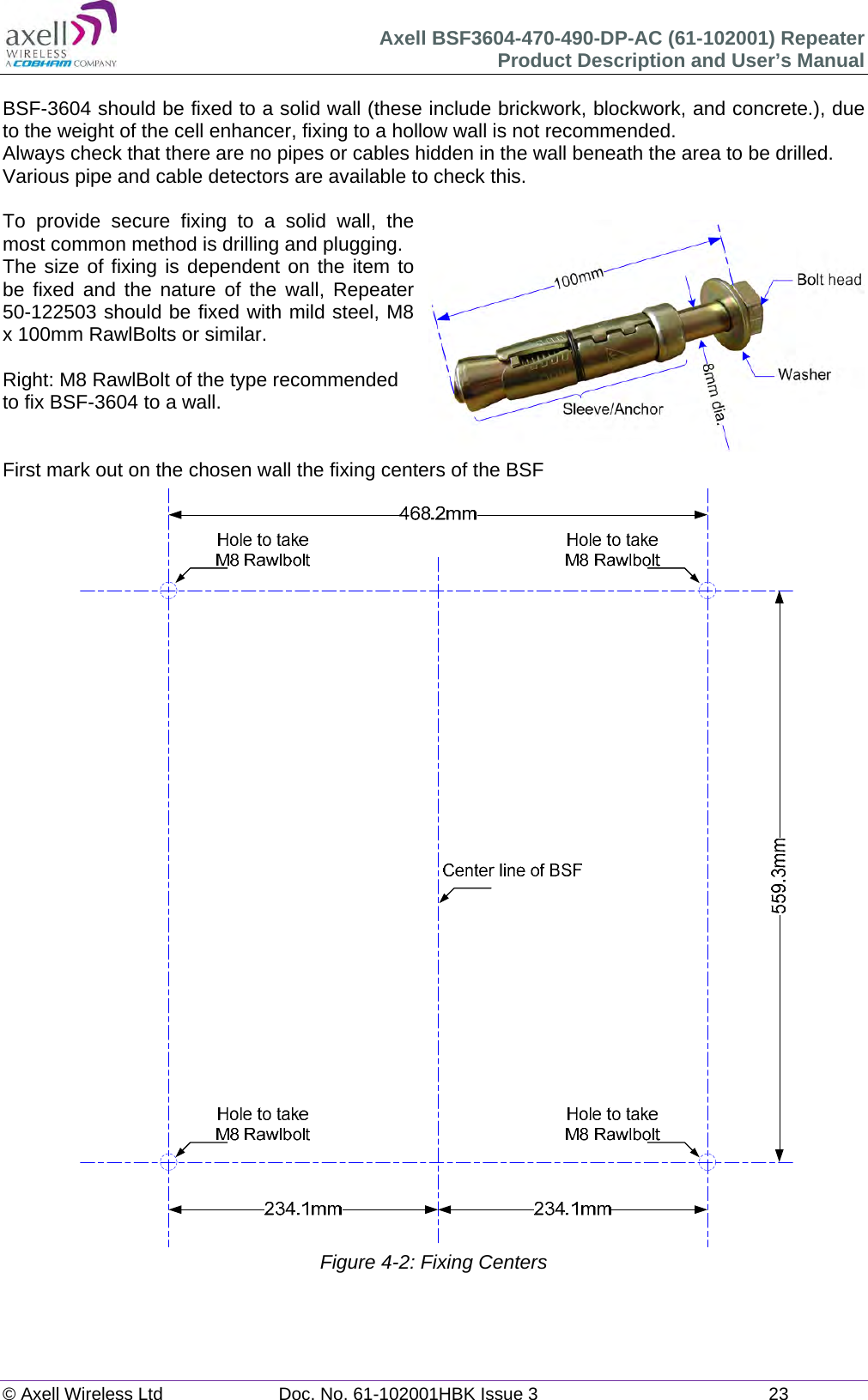 axell WIRELESS A COBHAM COMPANY

Axell BSF3604-470-490-DP-AC (61-102001) Repeater
Product Description and User's Manual

BSF-3604 should be fixed to a solid wall (these include brickwork, blockwork, and concrete.), due to the weight of the cell enhancer, fixing to a hollow wall is not recommended.
Always check that there are no pipes or cables hidden in the wall beneath the area to be drilled. Various pipe and cable detectors are available to check this.

To provide secure fixing to a solid wall, the most common method is drilling and plugging.
The size of fixing is dependent on the item to be fixed and the nature of the wall, Repeater 50-122503 should be fixed with mild steel, M8 x 100mm RawlBolts or similar.

Right: M8 RawlBolt of the type recommended to fix BSF-3604 to a wall.

100mm
Bolt head
Washer
8mm dia.
Sleeve/Anchor

First mark out on the chosen wall the fixing centers of the BSF

468.2mm
Hole to take M8 Rawlbolt
Hole to take M8 Rawlbolt
Center line of BSF
559.3mm
Hole to take M8 Rawlbolt
Hole to take M8 Rawlbolt
234.1mm
234.1mm

Figure 4-2: Fixing Centers

© Axell Wireless Ltd
Doc. No. 61-102001HBK Issue 3
23