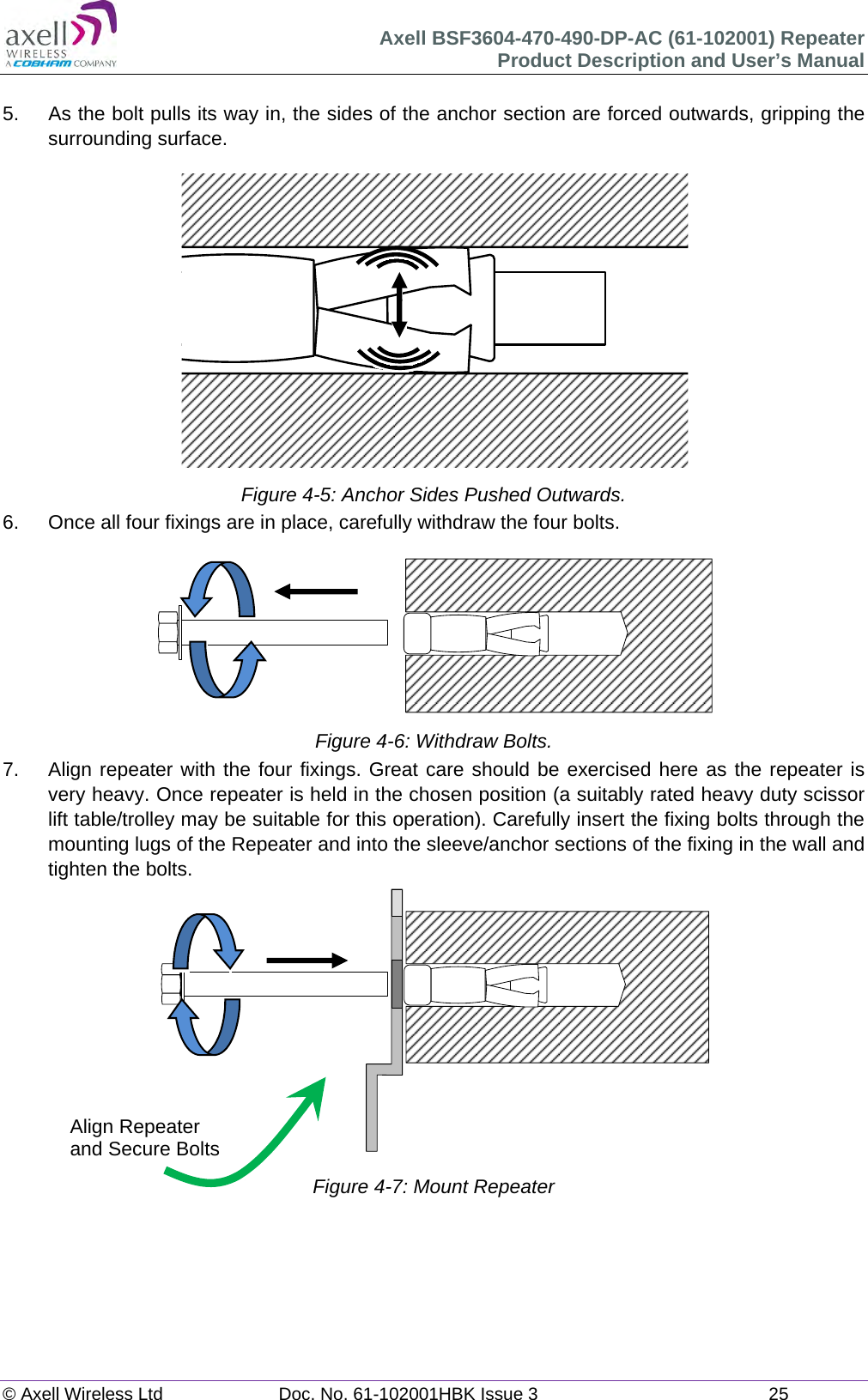 axell WIRELESS A COBHAM COMPANY

Axell BSF3604-470-490-DP-AC (61-102001) Repeater
Product Description and User's Manual

5. As the bolt pulls its way in, the sides of the anchor section are forced outwards, gripping the surrounding surface.

Figure 4-5: Anchor Sides Pushed Outwards.

6. Once all four fixings are in place, carefully withdraw the four bolts.

Figure 4-6: Withdraw Bolts.

7. Align repeater with the four fixings. Great care should be exercised here as the repeater is very heavy. Once repeater is held in the chosen position (a suitably rated heavy duty scissor lift table/trolley may be suitable for this operation). Carefully insert the fixing bolts through the mounting lugs of the Repeater and into the sleeve/anchor sections of the fixing in the wall and tighten the bolts.

Align Repeater
and Secure Bolts

Figure 4-7: Mount Repeater

© Axell Wireless Ltd Doc. No. 61-102001HBK Issue 3 25