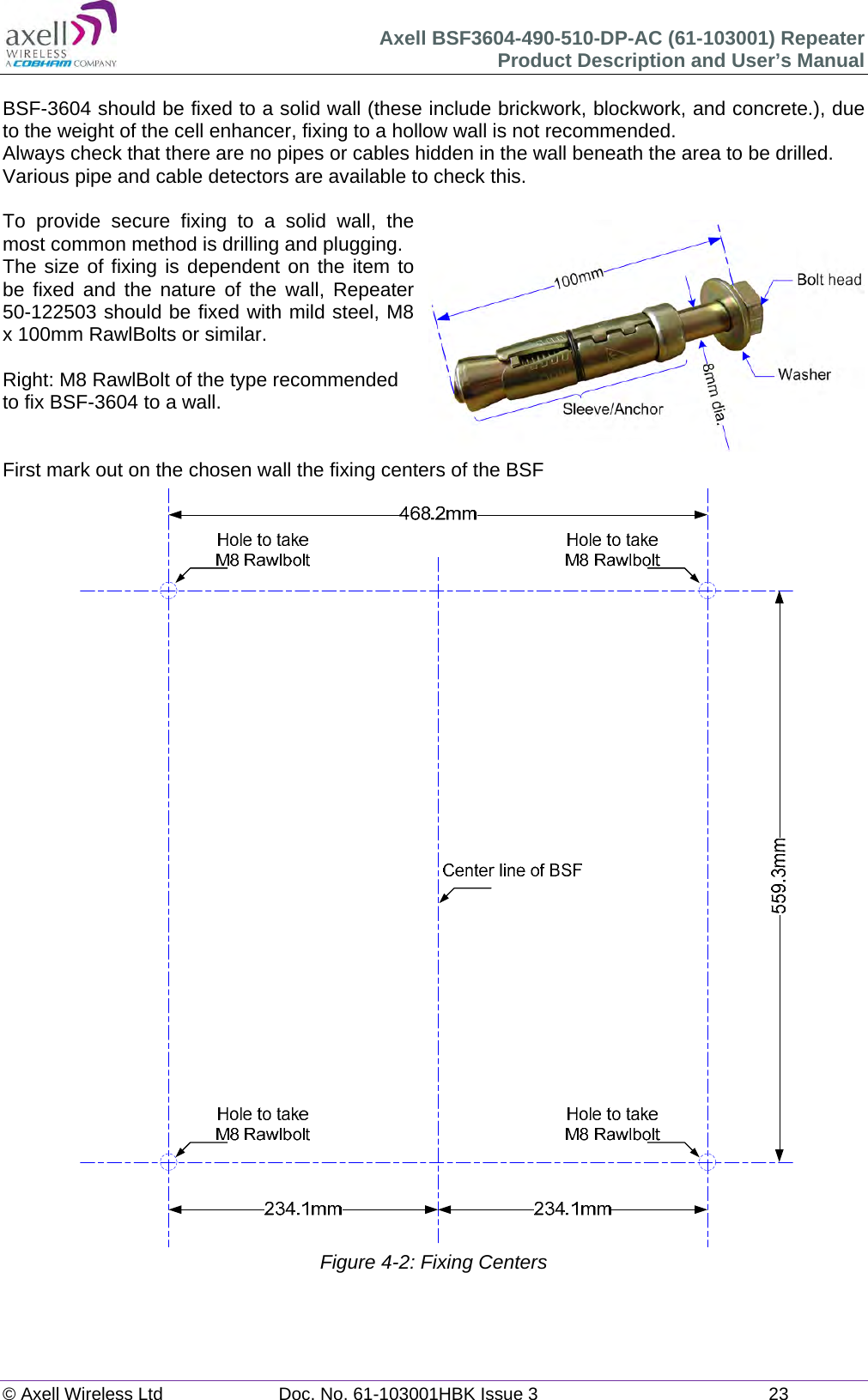 axell WIRELESS A COBHAM COMPANY

Axell BSF3604-490-510-DP-AC (61-103001) Repeater
Product Description and User's Manual

BSF-3604 should be fixed to a solid wall (these include brickwork, blockwork, and concrete.), due to the weight of the cell enhancer, fixing to a hollow wall is not recommended.
Always check that there are no pipes or cables hidden in the wall beneath the area to be drilled. Various pipe and cable detectors are available to check this.

To provide secure fixing to a solid wall, the most common method is drilling and plugging.
The size of fixing is dependent on the item to be fixed and the nature of the wall, Repeater 50-122503 should be fixed with mild steel, M8 x 100mm RawlBolts or similar.

Right: M8 RawlBolt of the type recommended to fix BSF-3604 to a wall.

100mm
Bolt head
Washer
8mm dia.
Sleeve/Anchor

First mark out on the chosen wall the fixing centers of the BSF

468.2mm
Hole to take M8 Rawlbolt
Hole to take M8 Rawlbolt
Center line of BSF
559.3mm
Hole to take M8 Rawlbolt
Hole to take M8 Rawlbolt
234.1mm
234.1mm

Figure 4-2: Fixing Centers

© Axell Wireless Ltd
Doc. No. 61-103001HBK Issue 3
23