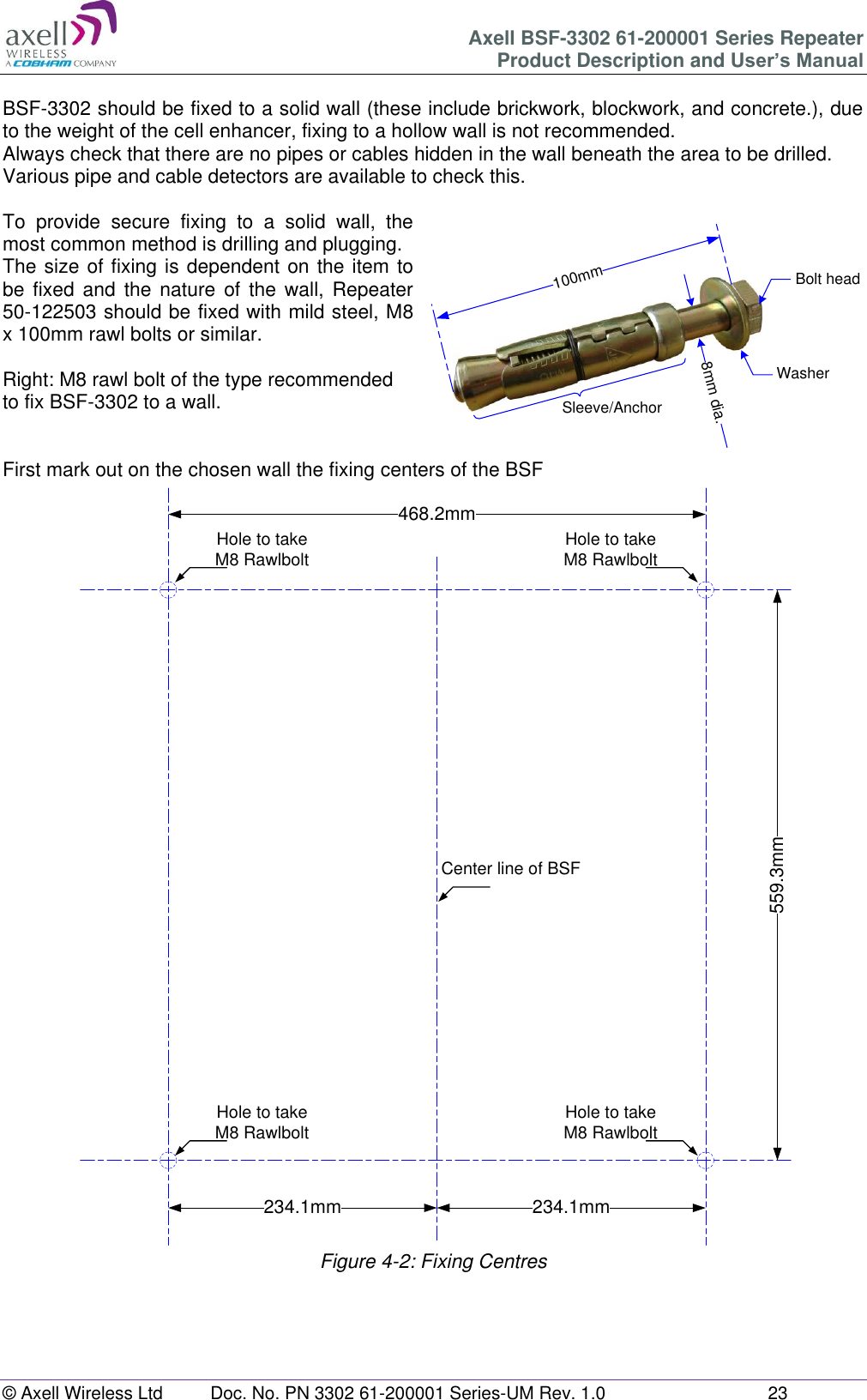 axell WIRELESS A COBHAM COMPANY

Axell BSF-3302 61-200001 Series Repeater
Product Description and User's Manual

BSF-3302 should be fixed to a solid wall (these include brickwork, blockwork, and concrete.), due to the weight of the cell enhancer, fixing to a hollow wall is not recommended.
Always check that there are no pipes or cables hidden in the wall beneath the area to be drilled. Various pipe and cable detectors are available to check this.

To provide secure fixing to a solid wall, the most common method is drilling and plugging. The size of fixing is dependent on the item to be fixed and the nature of the wall, Repeater 50-122503 should be fixed with mild steel, M8 x 100mm rawl bolts or similar.

Right: M8 rawl bolt of the type recommended to fix BSF-3302 to a wall.

100mm
Bolt head
Washer
8mm dia.
Sleeve/Anchor

First mark out on the chosen wall the fixing centers of the BSF

468.2mm
Hole to take M8 Rawlbolt
Hole to take M8 Rawlbolt
Center line of BSF
559.3mm
Hole to take M8 Rawlbolt
Hole to take M8 Rawlbolt
234.1mm
234.1mm

Figure 4-2: Fixing Centres

© Axell Wireless Ltd    Doc. No. PN 3302 61-200001 Series-UM Rev. 1.0    23