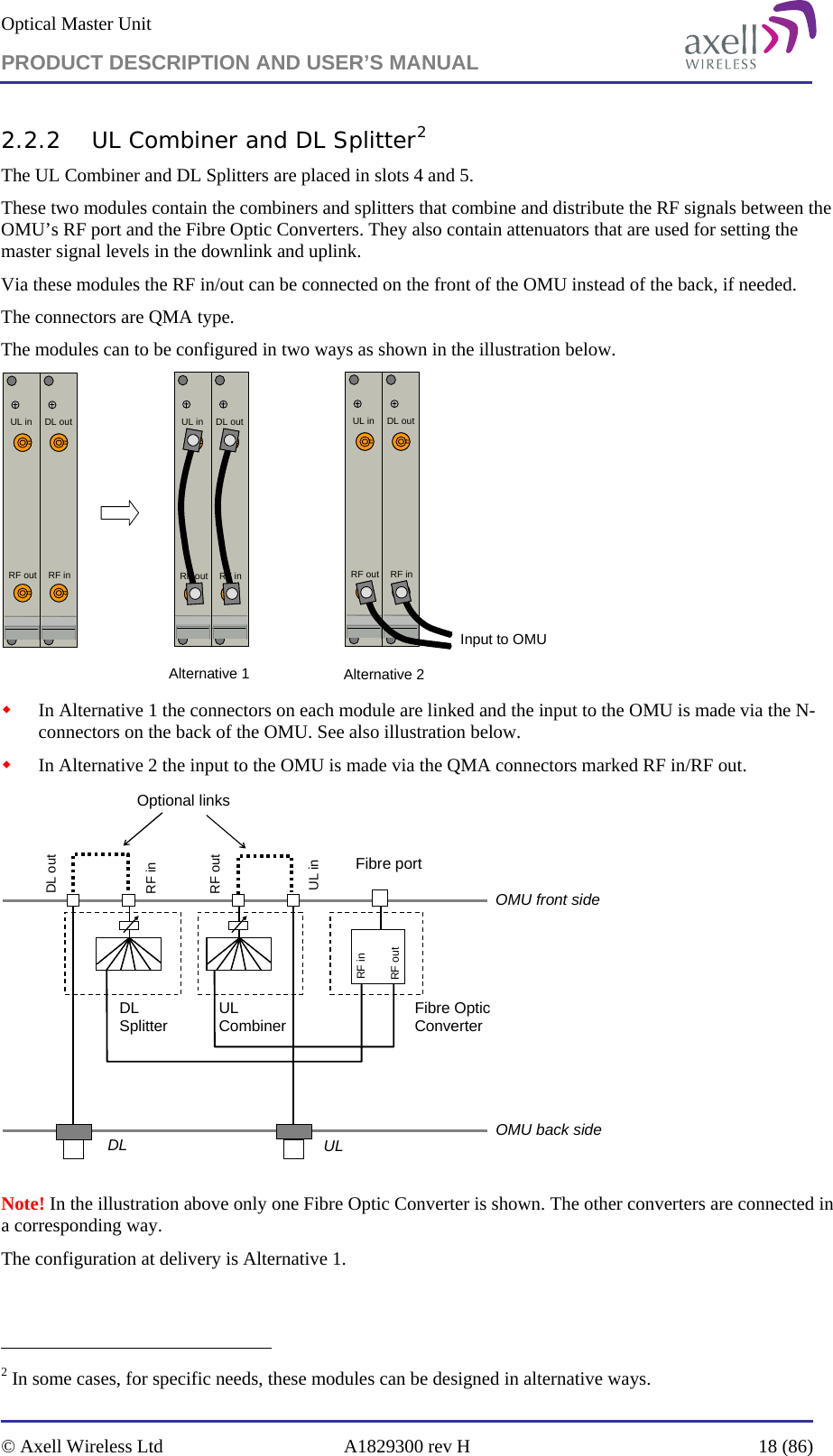 Optical Master Unit
PRODUCT DESCRIPTION AND USER'S MANUAL

axell WIRELESS

2.2.2 UL Combiner and DL Splitter$^2$

The UL Combiner and DL Splitters are placed in slots 4 and 5.

These two modules contain the combiners and splitters that combine and distribute the RF signals between the OMU's RF port and the Fibre Optic Converters. They also contain attenuators that are used for setting the master signal levels in the downlink and uplink.

Via these modules the RF in/out can be connected on the front of the OMU instead of the back, if needed.

The connectors are QMA type.

The modules can to be configured in two ways as shown in the illustration below.

UL in DL out RF out RF in

UL in DL out RF out RF in

UL in DL out RF out RF in

Input to OMU

Alternative 1 Alternative 2

In Alternative 1 the connectors on each module are linked and the input to the OMU is made via the N-connectors on the back of the OMU. See also illustration below.

In Alternative 2 the input to the OMU is made via the QMA connectors marked RF in/RF out.

Optional links

DL out RF in RF out UL in Fibre port

OMU front side

RF in RF out

DL Splitter UL Combiner Fibre Optic Converter

OMU back side

DL UL

Note! In the illustration above only one Fibre Optic Converter is shown. The other converters are connected in a corresponding way.

The configuration at delivery is Alternative 1.

$^2$ In some cases, for specific needs, these modules can be designed in alternative ways.

© Axell Wireless Ltd A1829300 rev H 18 (86)