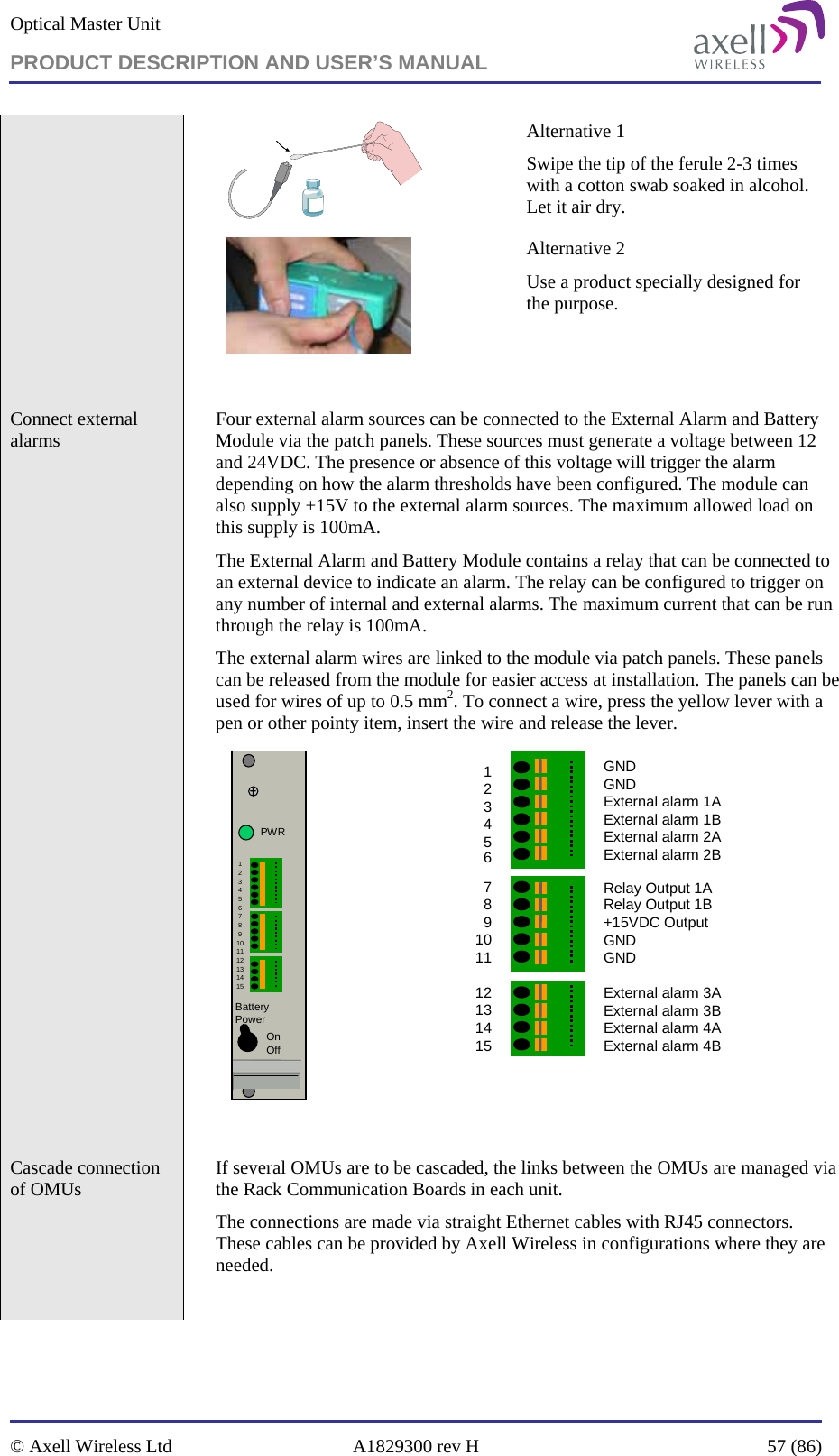 Optical Master Unit
PRODUCT DESCRIPTION AND USER'S MANUAL

axell WIRELESS

Alternative 1

Swipe the tip of the ferule 2-3 times with a cotton swab soaked in alcohol. Let it air dry.

Alternative 2

Use a product specially designed for the purpose.

Connect external alarms

Four external alarm sources can be connected to the External Alarm and Battery Module via the patch panels. These sources must generate a voltage between 12 and 24VDC. The presence or absence of this voltage will trigger the alarm depending on how the alarm thresholds have been configured. The module can also supply +15V to the external alarm sources. The maximum allowed load on this supply is 100mA.

The External Alarm and Battery Module contains a relay that can be connected to an external device to indicate an alarm. The relay can be configured to trigger on any number of internal and external alarms. The maximum current that can be run through the relay is 100mA.

The external alarm wires are linked to the module via patch panels. These panels can be released from the module for easier access at installation. The panels can be used for wires of up to 0.5 mm$^2$. To connect a wire, press the yellow lever with a pen or other pointy item, insert the wire and release the lever.

PWR
1
2
3
4
5
6
7
8
9
10
11
12
13
14
15
Battery Power
On
Off

1 GND
2 GND
3 External alarm 1A
4 External alarm 1B
5 External alarm 2A
6 External alarm 2B
7 Relay Output 1A
8 Relay Output 1B
9 +15VDC Output
10 GND
11 GND
12 External alarm 3A
13 External alarm 3B
14 External alarm 4A
15 External alarm 4B

Cascade connection of OMUs

If several OMUs are to be cascaded, the links between the OMUs are managed via the Rack Communication Boards in each unit.

The connections are made via straight Ethernet cables with RJ45 connectors. These cables can be provided by Axell Wireless in configurations where they are needed.

© Axell Wireless Ltd A1829300 rev H 57 (86)