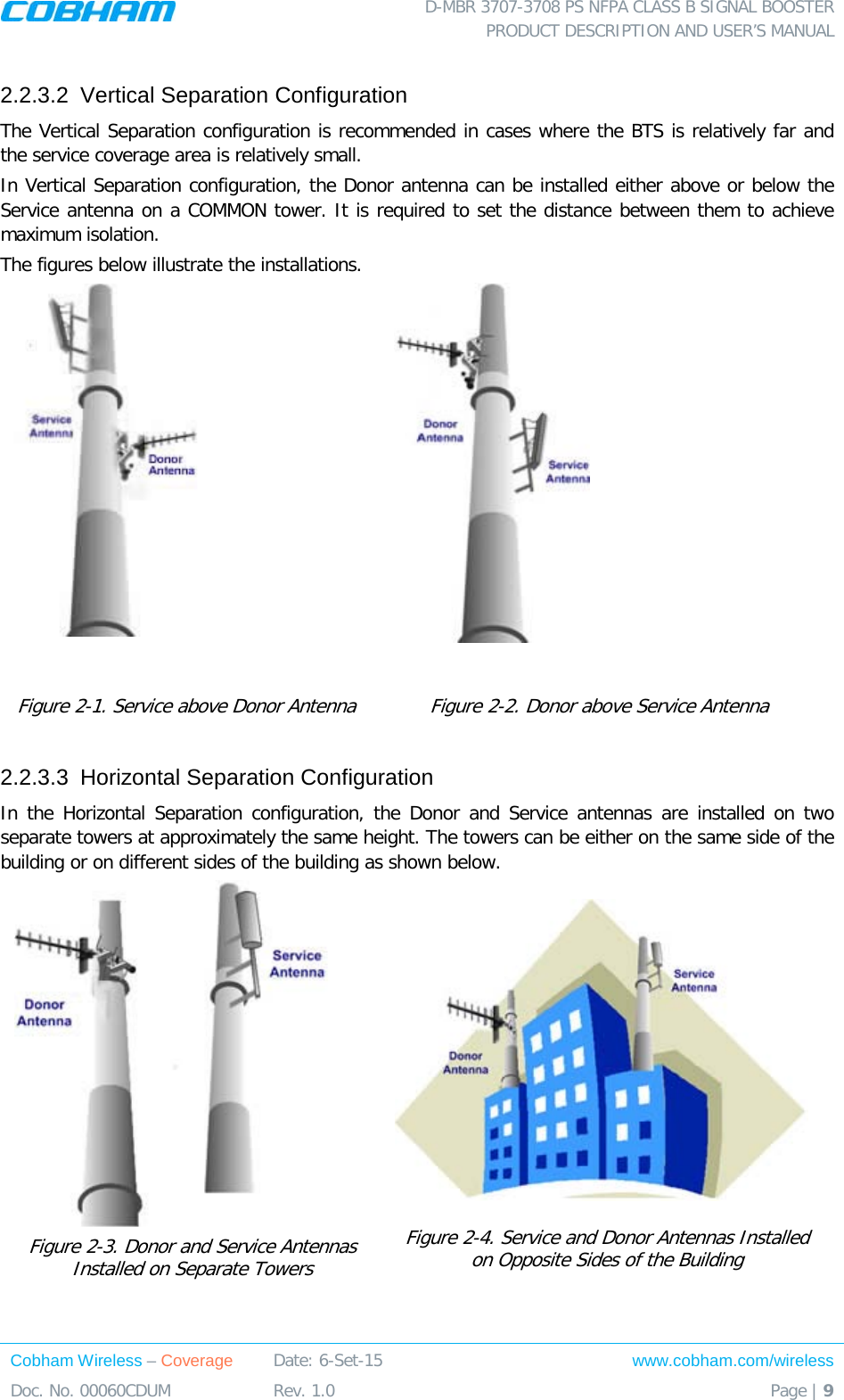 COBHAM

D-MBR 3707-3708 PS NFPA CLASS B SIGNAL BOOSTER
PRODUCT DESCRIPTION AND USER'S MANUAL

2.2.3.2 Vertical Separation Configuration

The Vertical Separation configuration is recommended in cases where the BTS is relatively far and the service coverage area is relatively small.

In Vertical Separation configuration, the Donor antenna can be installed either above or below the Service antenna on a COMMON tower. It is required to set the distance between them to achieve maximum isolation.

The figures below illustrate the installations.

Service Antenna

Donor Antenna

Donor Antenna

Service Antenna

Figure 2-1. Service above Donor Antenna

Figure 2-2. Donor above Service Antenna

2.2.3.3 Horizontal Separation Configuration

In the Horizontal Separation configuration, the Donor and Service antennas are installed on two separate towers at approximately the same height. The towers can be either on the same side of the building or on different sides of the building as shown below.

Donor Antenna

Service Antenna

Service Antenna

Donor Antenna

Figure 2-3. Donor and Service Antennas Installed on Separate Towers

Figure 2-4. Service and Donor Antennas Installed on Opposite Sides of the Building

Cobham Wireless – Coverage
Date: 6-Set-15
www.cobham.com/wireless
Doc. No. 00060CDUM
Rev. 1.0
Page | 9