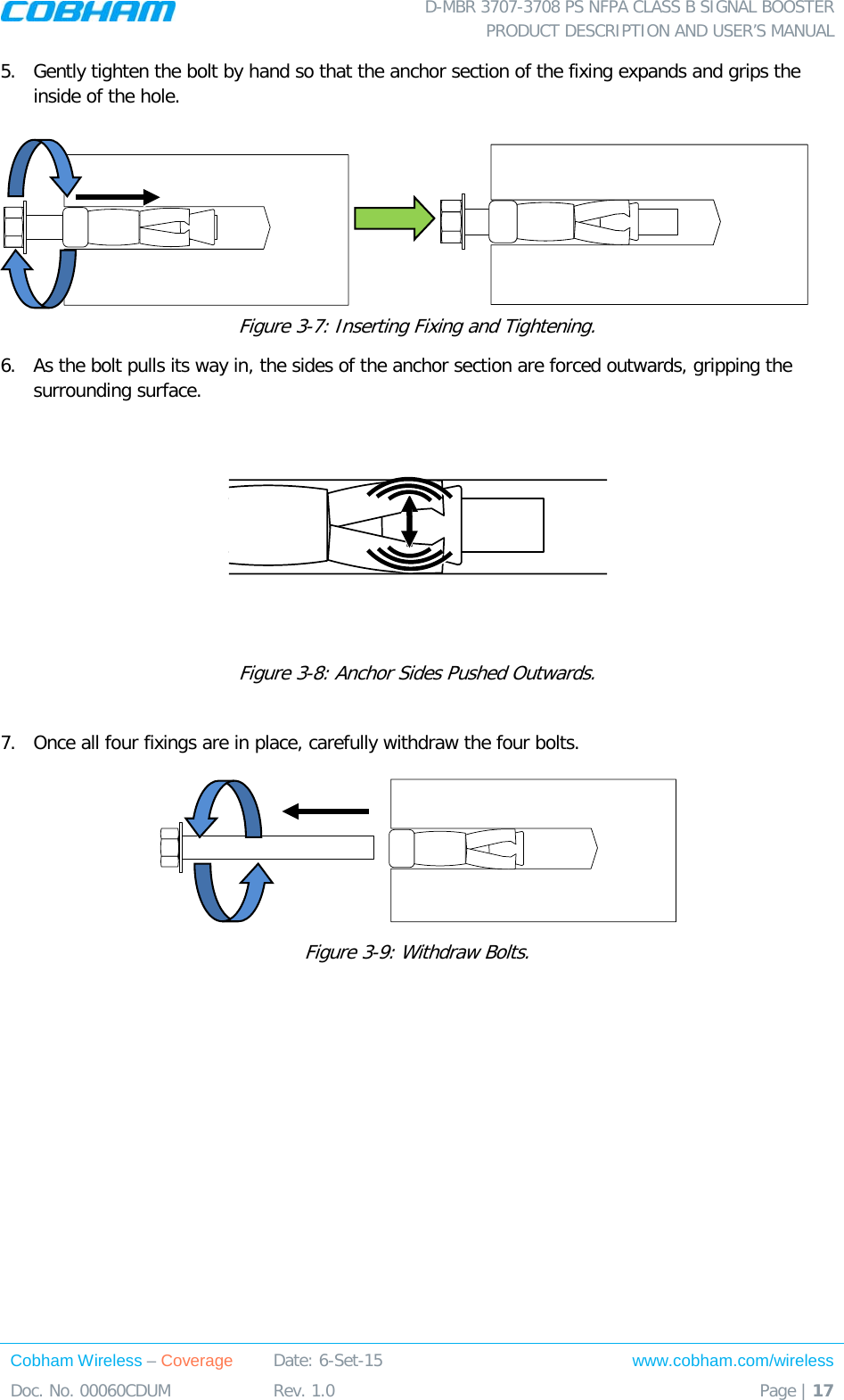 COBHAM

D-MBR 3707-3708 PS NFPA CLASS B SIGNAL BOOSTER
PRODUCT DESCRIPTION AND USER'S MANUAL

5. Gently tighten the bolt by hand so that the anchor section of the fixing expands and grips the inside of the hole.

Figure 3-7: Inserting Fixing and Tightening.

6. As the bolt pulls its way in, the sides of the anchor section are forced outwards, gripping the surrounding surface.

Figure 3-8: Anchor Sides Pushed Outwards.

7. Once all four fixings are in place, carefully withdraw the four bolts.

Figure 3-9: Withdraw Bolts.

Cobham Wireless – Coverage
Date: 6-Set-15
www.cobham.com/wireless
Doc. No. 00060CDUM
Rev. 1.0
Page | 17