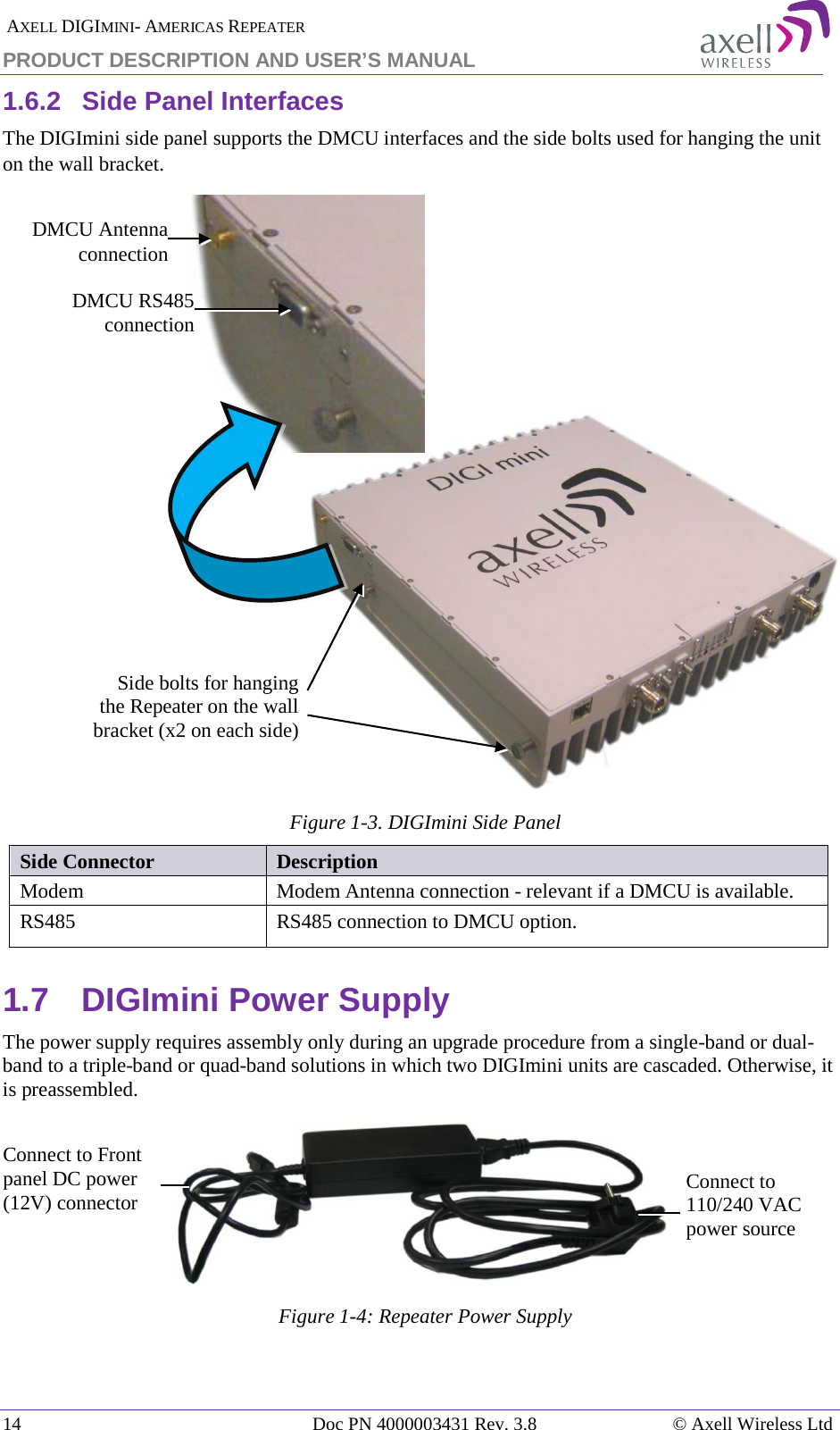 AXELL DIGIMINI- AMERICAS REPEATER
PRODUCT DESCRIPTION AND USER'S MANUAL

axell WIRELESS

1.6.2 Side Panel Interfaces

The DIGImini side panel supports the DMCU interfaces and the side bolts used for hanging the unit on the wall bracket.

DMCU Antenna connection

DMCU RS485 connection

DIGI mini

axell WIRELESS

Side bolts for hanging the Repeater on the wall bracket (x2 on each side)

Figure 1-3. DIGImini Side Panel

| Side Connector | Description |
|---|---|
| Modem | Modem Antenna connection - relevant if a DMCU is available. |
| RS485 | RS485 connection to DMCU option. |

1.7 DIGImini Power Supply

The power supply requires assembly only during an upgrade procedure from a single-band or dual-band to a triple-band or quad-band solutions in which two DIGImini units are cascaded. Otherwise, it is preassembled.

Connect to Front panel DC power (12V) connector

Connect to 110/240 VAC power source

Figure 1-4: Repeater Power Supply

14 Doc PN 4000003431 Rev. 3.8 © Axell Wireless Ltd