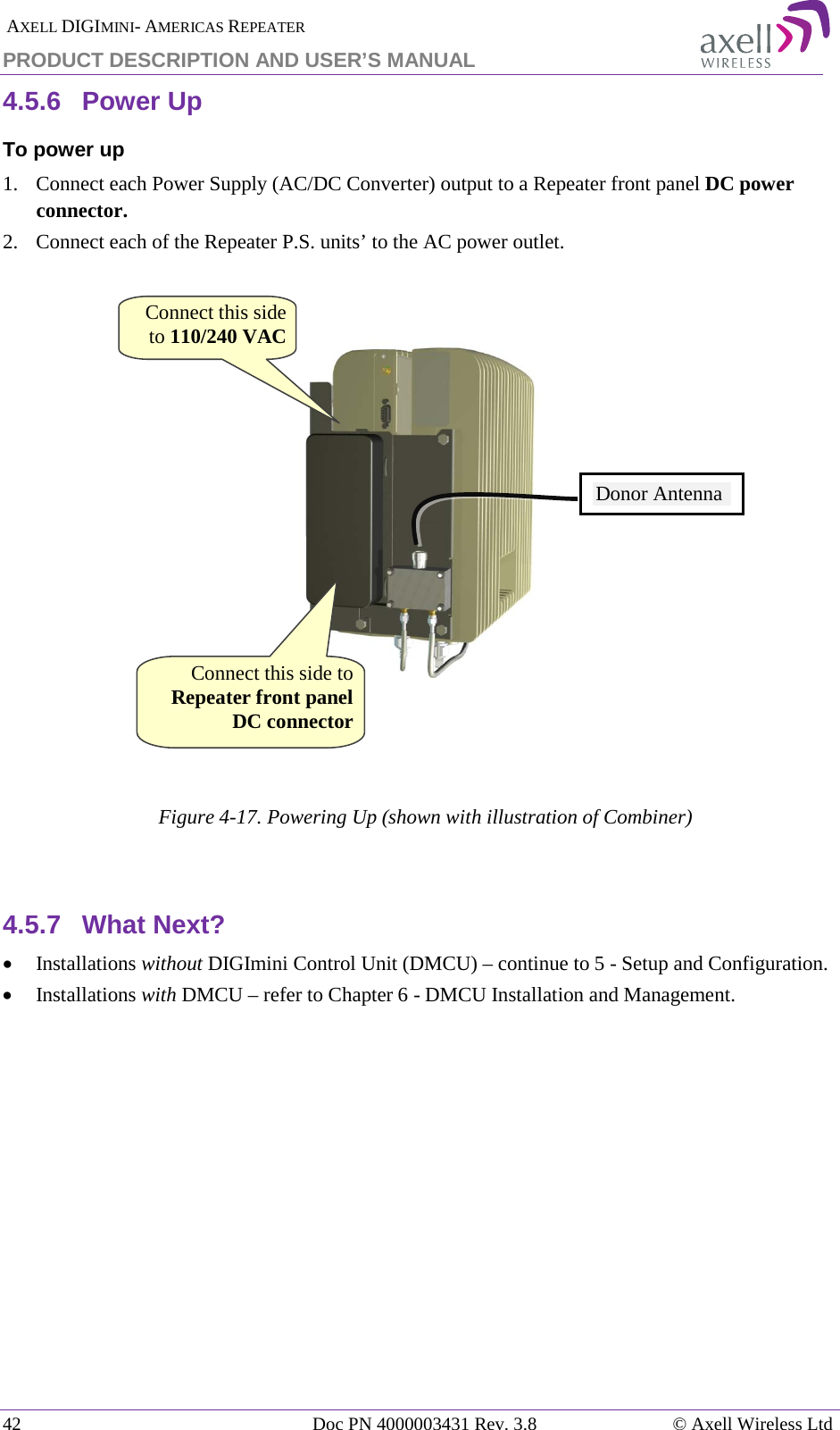 AXELL DIGIMINI- AMERICAS REPEATER
PRODUCT DESCRIPTION AND USER'S MANUAL

axell WIRELESS

4.5.6 Power Up

To power up

1. Connect each Power Supply (AC/DC Converter) output to a Repeater front panel DC power connector.
2. Connect each of the Repeater P.S. units' to the AC power outlet.

Connect this side to 110/240 VAC

Donor Antenna

Connect this side to Repeater front panel DC connector

Figure 4-17. Powering Up (shown with illustration of Combiner)

4.5.7 What Next?

• Installations without DIGImini Control Unit (DMCU) – continue to 5 - Setup and Configuration.
• Installations with DMCU – refer to Chapter 6 - DMCU Installation and Management.

42 Doc PN 4000003431 Rev. 3.8 © Axell Wireless Ltd