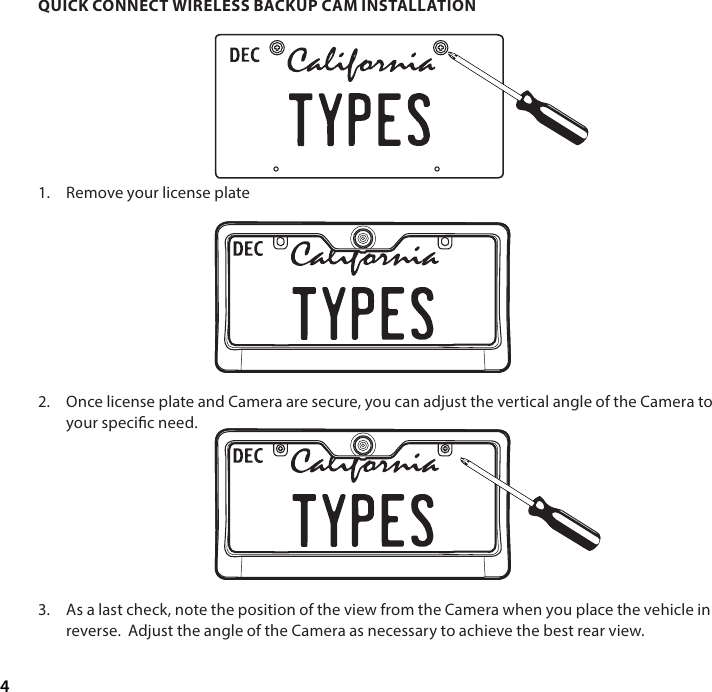 QUICK CONNECT WIRELESS BACKUP CAM INSTALLATION

DEC California
TYPES

1. Remove your license plate

DEC California
TYPES

2. Once license plate and Camera are secure, you can adjust the vertical angle of the Camera to your specific need.

DEC California
TYPES

3. As a last check, note the position of the view from the Camera when you place the vehicle in reverse. Adjust the angle of the Camera as necessary to achieve the best rear view.

4