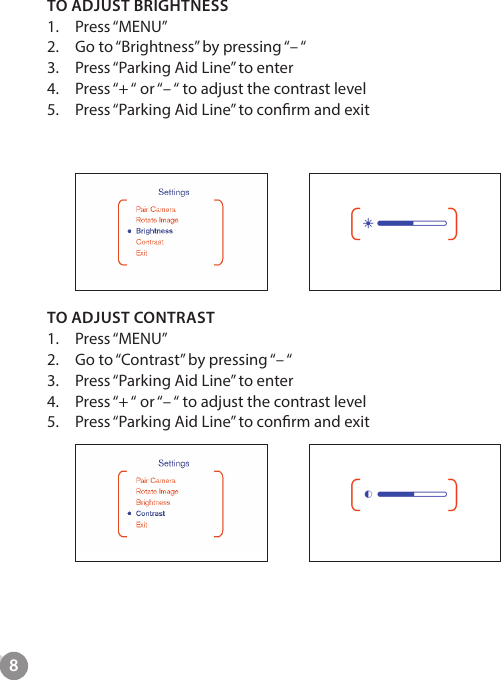 TO ADJUST BRIGHTNESS
1. Press “MENU”
2. Go to “Brightness” by pressing “– “
3. Press “Parking Aid Line” to enter
4. Press “+ “ or “– “ to adjust the contrast level
5. Press “Parking Aid Line” to confirm and exit

Settings
Pair Camera
Rotate Image
Brightness
Contrast
Exit

TO ADJUST CONTRAST
1. Press “MENU”
2. Go to “Contrast” by pressing “– “
3. Press “Parking Aid Line” to enter
4. Press “+ “ or “– “ to adjust the contrast level
5. Press “Parking Aid Line” to confirm and exit

Settings
Pair Camera
Rotate Image
Brightness
Contrast
Exit

8