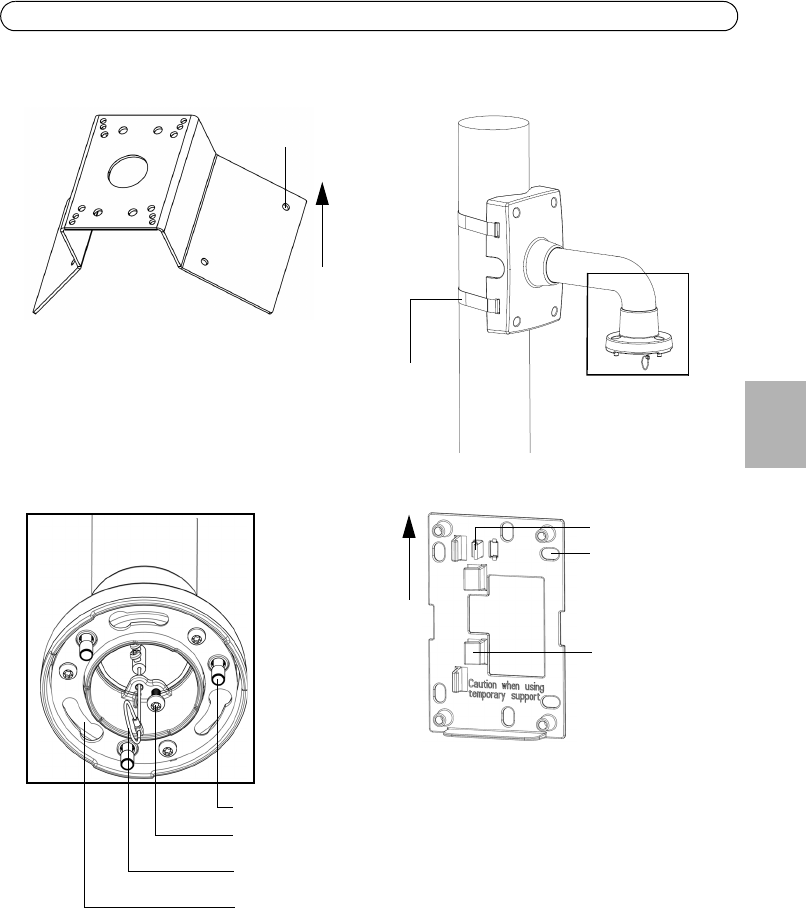 Caution when using temporary support