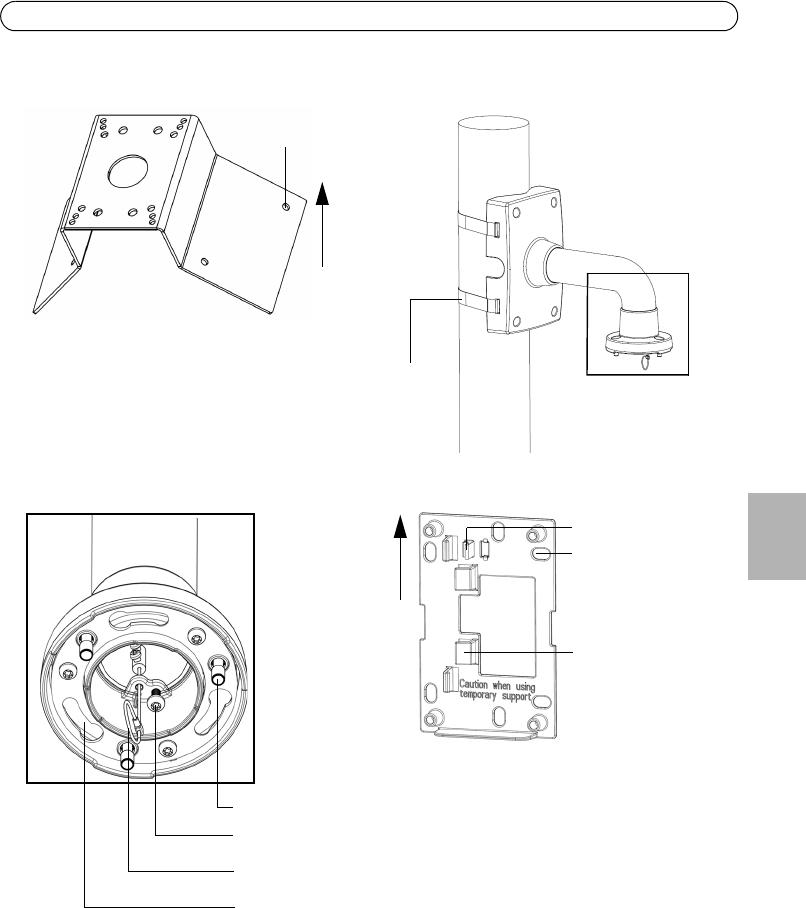 Caution when using temporary support