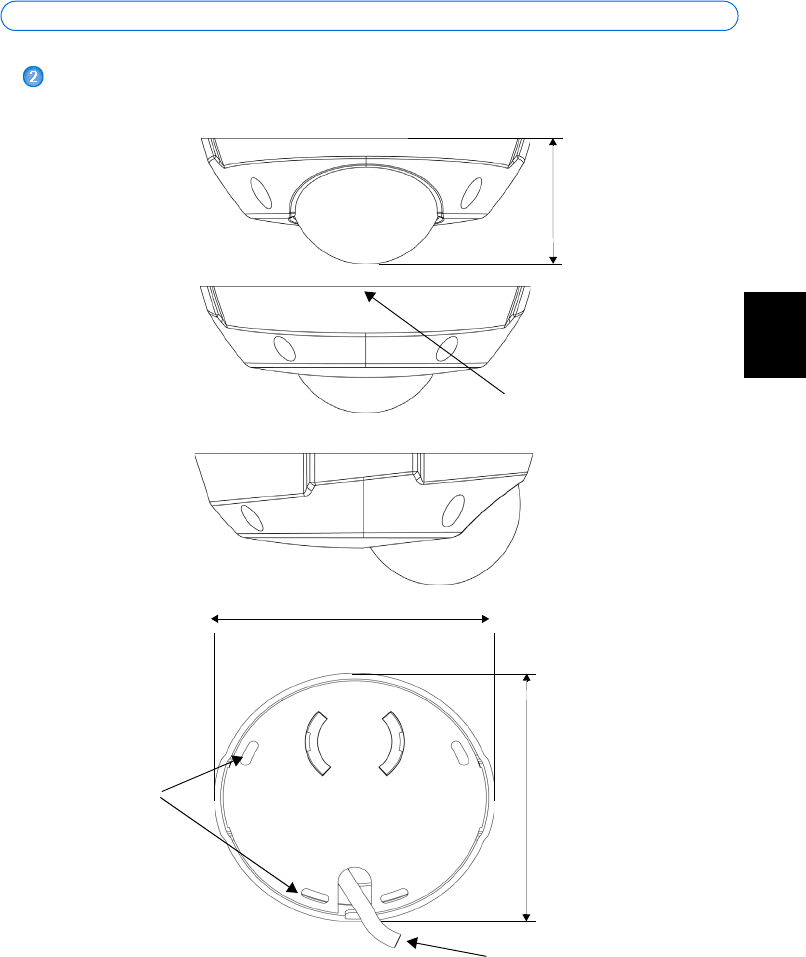 2