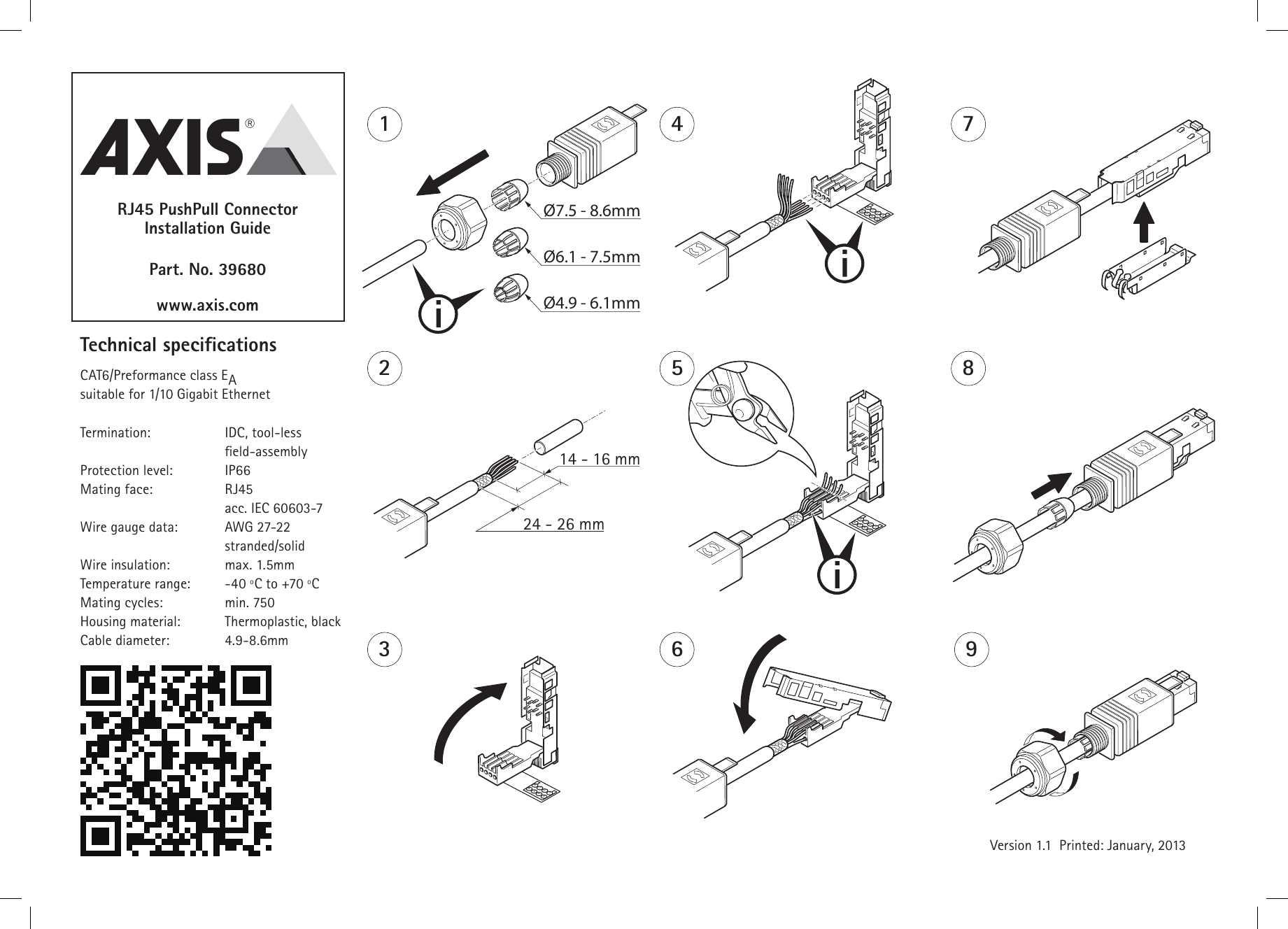 AXIS®

RJ45 PushPull Connector
Installation Guide

Part. No. 39680

www.axis.com

Technical specifications

CAT6/Preformance class $E_A$
suitable for 1/10 Gigabit Ethernet

| | |
|---|---|
| Termination: | IDC, tool-less field-assembly |
| Protection level: | IP66 |
| Mating face: | RJ45 acc. IEC 60603-7 |
| Wire gauge data: | AWG 27-22 stranded/solid |
| Wire insulation: | max. 1.5mm |
| Temperature range: | -40 °C to +70 °C |
| Mating cycles: | min. 750 |
| Housing material: | Thermoplastic, black |
| Cable diameter: | 4.9-8.6mm |

1

Ø7.5 - 8.6mm

Ø6.1 - 7.5mm

Ø4.9 - 6.1mm

i

2

14 - 16 mm

24 - 26 mm

3

4

i

5

i

6

7

8

9

Version 1.1 Printed: January, 2013