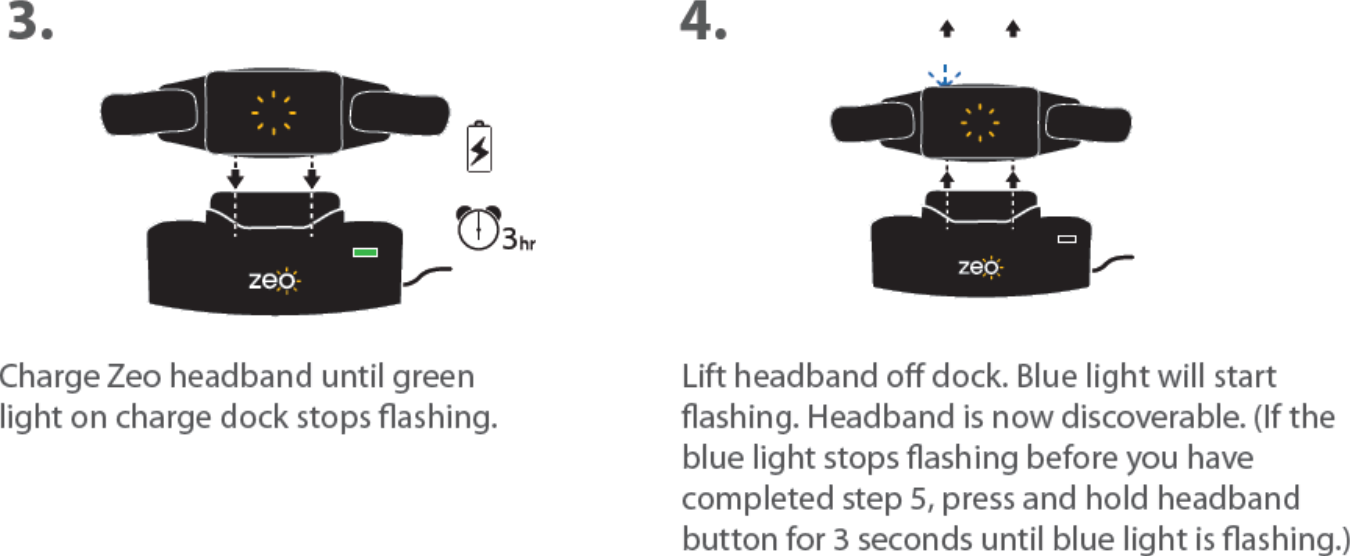 3.

3hr

zeo

Charge Zeo headband until green light on charge dock stops flashing.

4.

zeo

Lift headband off dock. Blue light will start flashing. Headband is now discoverable. (If the blue light stops flashing before you have completed step 5, press and hold headband button for 3 seconds until blue light is flashing.)