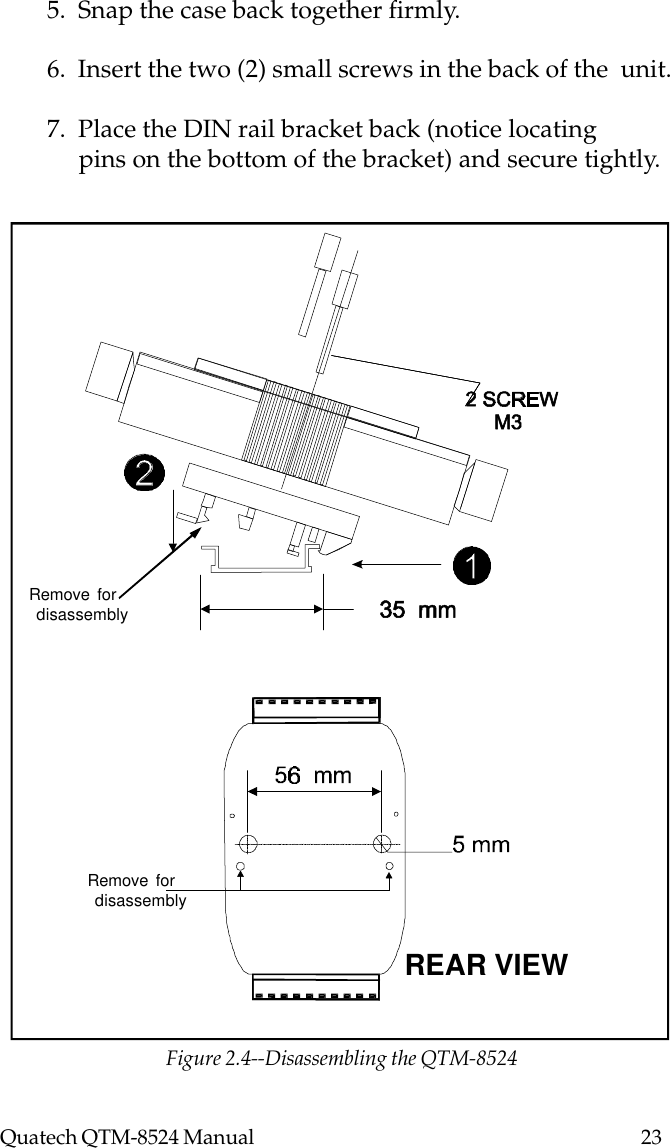 5. Snap the case back together firmly.

6. Insert the two (2) small screws in the back of the unit.

7. Place the DIN rail bracket back (notice locating pins on the bottom of the bracket) and secure tightly.

2 SCREW
M3

2

1

Remove for disassembly

35 mm

56 mm

5 mm

Remove for disassembly

REAR VIEW

Figure 2.4--Disassembling the QTM-8524

Quatech QTM-8524 Manual 23