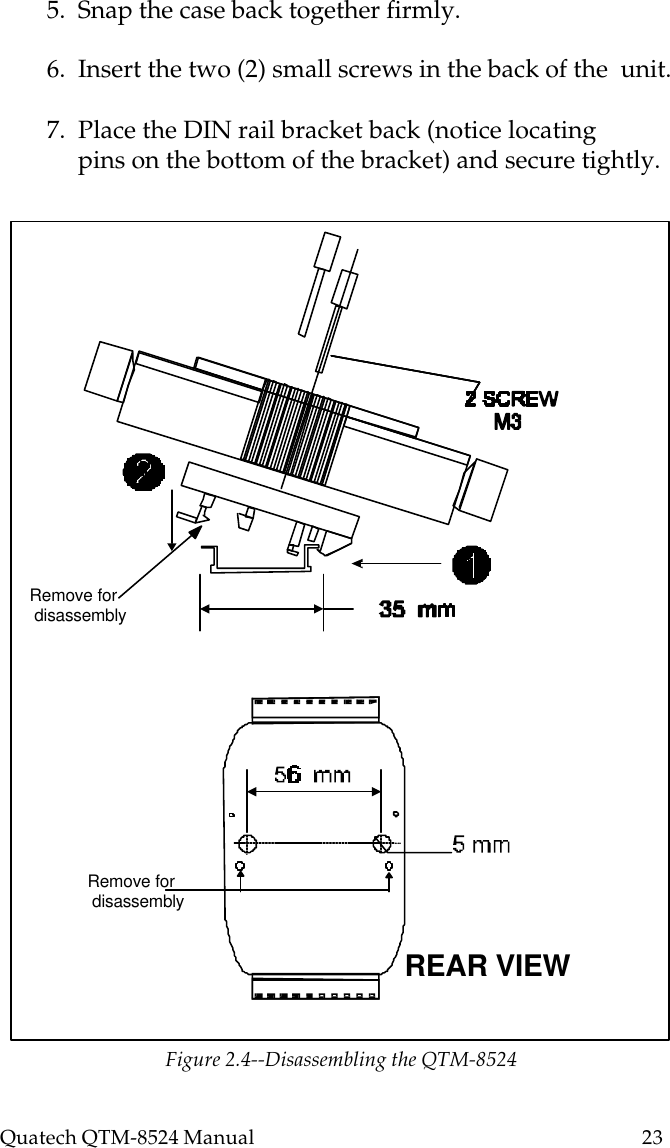 5. Snap the case back together firmly.

6. Insert the two (2) small screws in the back of the unit.

7. Place the DIN rail bracket back (notice locating pins on the bottom of the bracket) and secure tightly.

2 SCREW
M3

2

1

Remove for disassembly

35 mm

56 mm

5 mm

Remove for disassembly

REAR VIEW

Figure 2.4--Disassembling the QTM-8524

Quatech QTM-8524 Manual 23