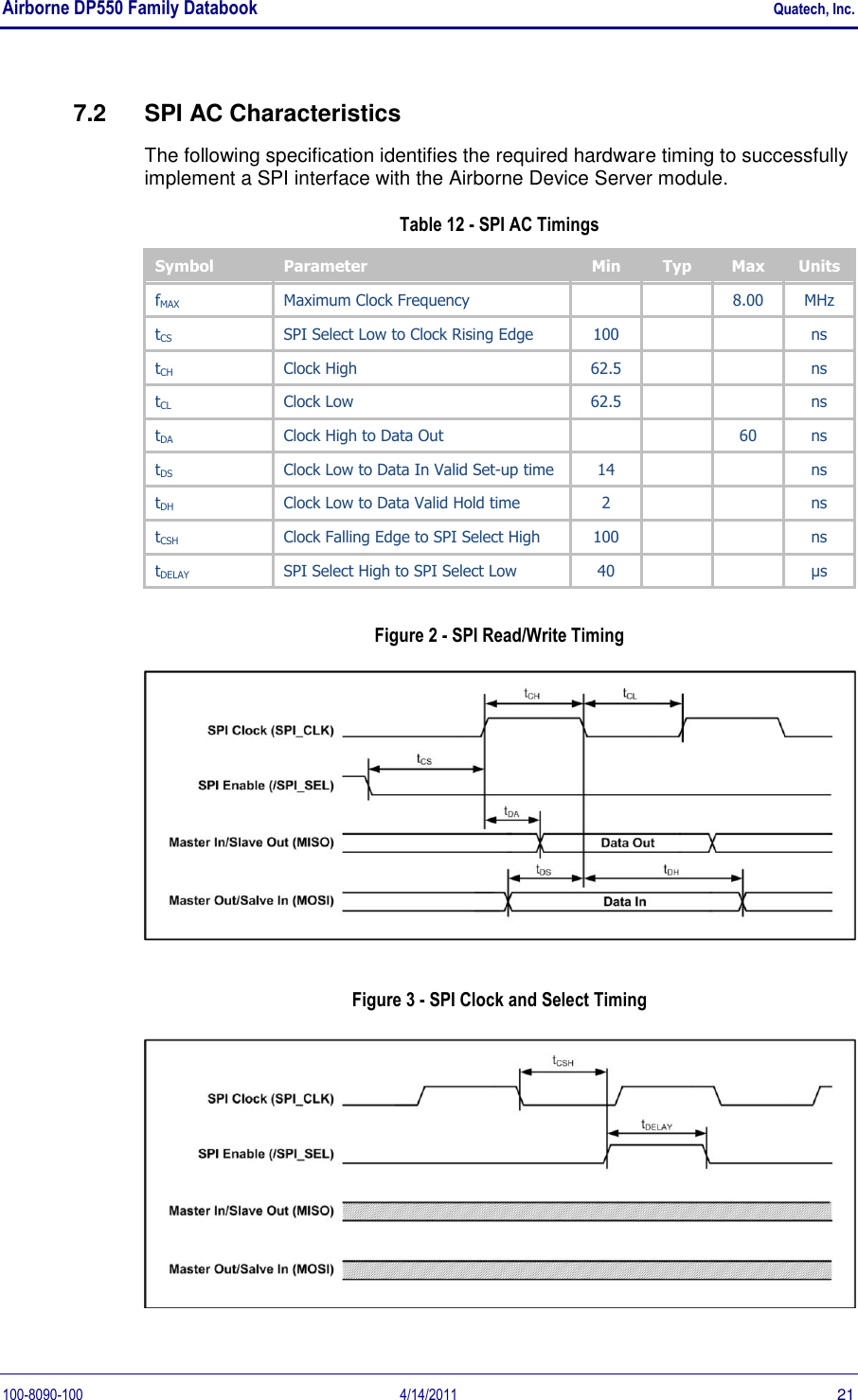 Airborne DP550 Family Databook Quatech, Inc.

7.2 SPI AC Characteristics

The following specification identifies the required hardware timing to successfully implement a SPI interface with the Airborne Device Server module.

Table 12 - SPI AC Timings

| Symbol | Parameter | Min | Typ | Max | Units |
|---|---|---|---|---|---|
| $f_{MAX}$ | Maximum Clock Frequency | | | 8.00 | MHz |
| $t_{CS}$ | SPI Select Low to Clock Rising Edge | 100 | | | ns |
| $t_{CH}$ | Clock High | 62.5 | | | ns |
| $t_{CL}$ | Clock Low | 62.5 | | | ns |
| $t_{DA}$ | Clock High to Data Out | | | 60 | ns |
| $t_{DS}$ | Clock Low to Data In Valid Set-up time | 14 | | | ns |
| $t_{DH}$ | Clock Low to Data Valid Hold time | 2 | | | ns |
| $t_{CSH}$ | Clock Falling Edge to SPI Select High | 100 | | | ns |
| $t_{DELAY}$ | SPI Select High to SPI Select Low | 40 | | | µs |

Figure 2 - SPI Read/Write Timing

$t_{CH}$ $t_{CL}$
SPI Clock (SPI_CLK)
$t_{CS}$
SPI Enable (/SPI_SEL)
$t_{DA}$
Master In/Slave Out (MISO) Data Out
$t_{DS}$ $t_{DH}$
Master Out/Salve In (MOSI) Data In

Figure 3 - SPI Clock and Select Timing

$t_{CSH}$
SPI Clock (SPI_CLK)
$t_{DELAY}$
SPI Enable (/SPI_SEL)
Master In/Slave Out (MISO)
Master Out/Salve In (MOSI)

100-8090-100 4/14/2011 21