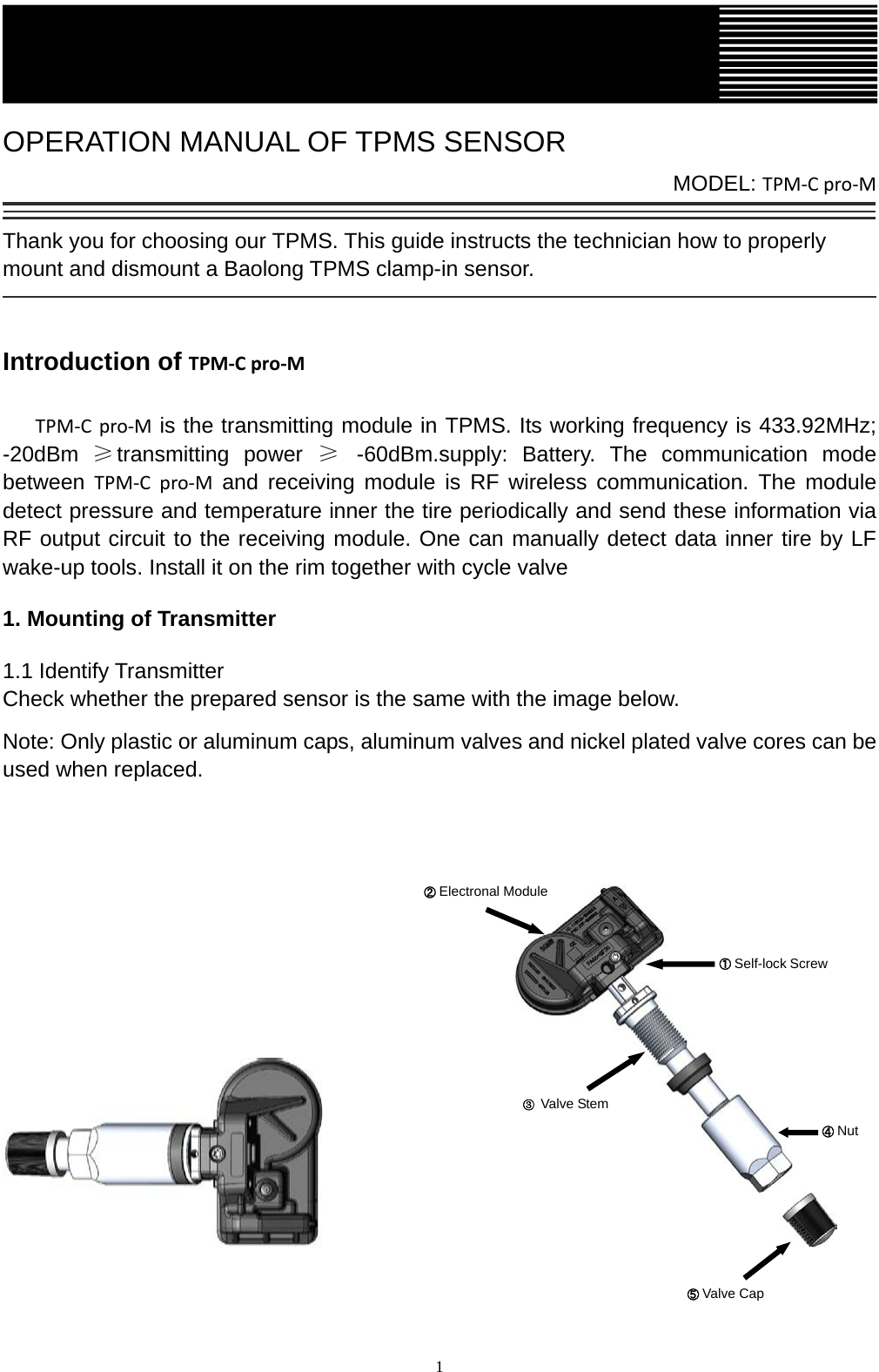 OPERATION MANUAL OF TPMS SENSOR

MODEL: TPM-C pro-M

Thank you for choosing our TPMS. This guide instructs the technician how to properly mount and dismount a Baolong TPMS clamp-in sensor.

Introduction of TPM-C pro-M

TPM-C pro-M is the transmitting module in TPMS. Its working frequency is 433.92MHz; -20dBm ≥transmitting power ≥ -60dBm.supply: Battery. The communication mode between TPM-C pro-M and receiving module is RF wireless communication. The module detect pressure and temperature inner the tire periodically and send these information via RF output circuit to the receiving module. One can manually detect data inner tire by LF wake-up tools. Install it on the rim together with cycle valve

1. Mounting of Transmitter

1.1 Identify Transmitter
Check whether the prepared sensor is the same with the image below.

Note: Only plastic or aluminum caps, aluminum valves and nickel plated valve cores can be used when replaced.

② Electronal Module

① Self-lock Screw

③ Valve Stem

④ Nut

⑤ Valve Cap

1