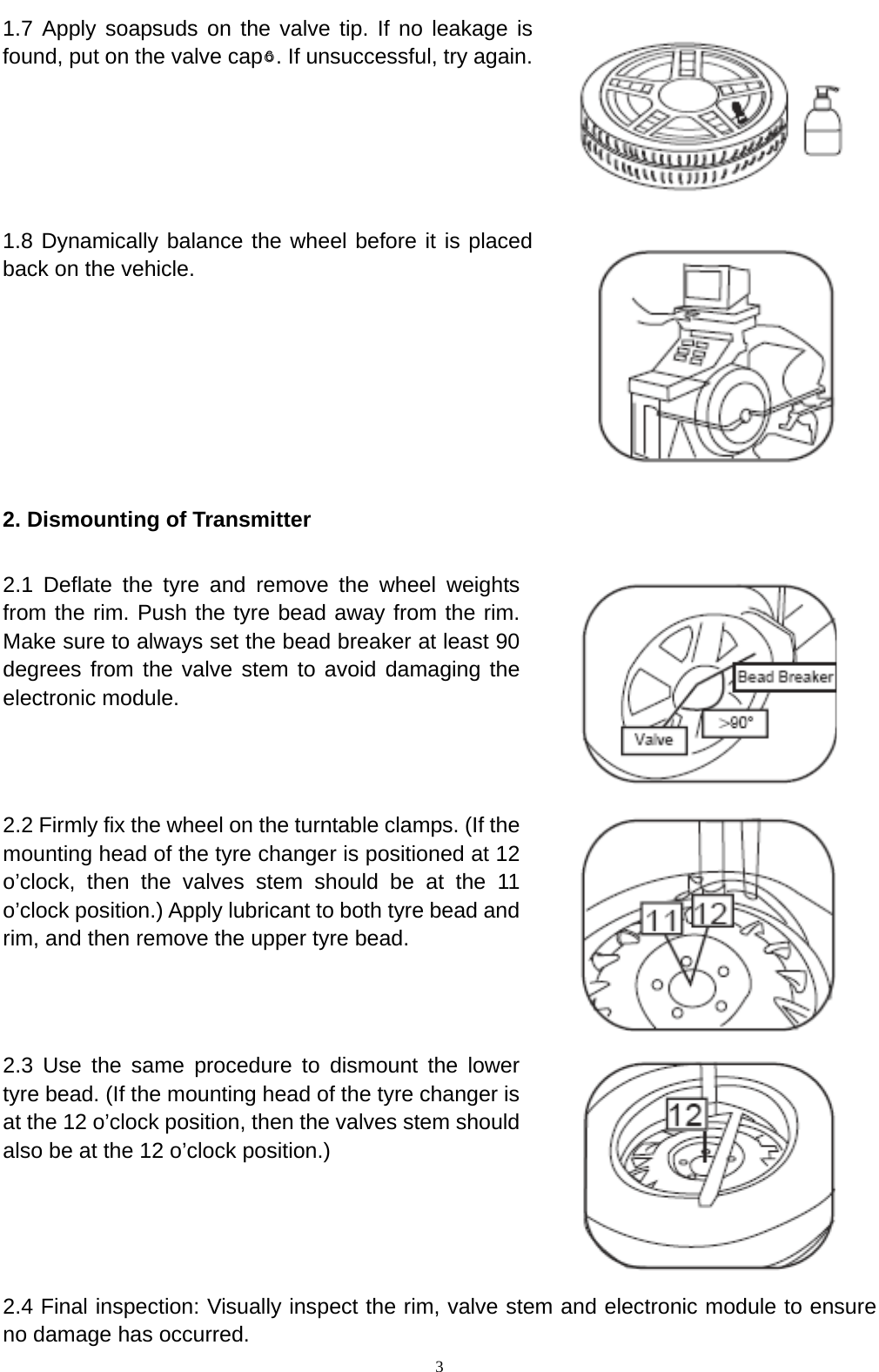 1.7 Apply soapsuds on the valve tip. If no leakage is found, put on the valve cap⑥. If unsuccessful, try again.

1.8 Dynamically balance the wheel before it is placed back on the vehicle.

2. Dismounting of Transmitter

2.1 Deflate the tyre and remove the wheel weights from the rim. Push the tyre bead away from the rim. Make sure to always set the bead breaker at least 90 degrees from the valve stem to avoid damaging the electronic module.

Bead Breaker

>90°

Valve

2.2 Firmly fix the wheel on the turntable clamps. (If the mounting head of the tyre changer is positioned at 12 o'clock, then the valves stem should be at the 11 o'clock position.) Apply lubricant to both tyre bead and rim, and then remove the upper tyre bead.

11 12

2.3 Use the same procedure to dismount the lower tyre bead. (If the mounting head of the tyre changer is at the 12 o'clock position, then the valves stem should also be at the 12 o'clock position.)

12

2.4 Final inspection: Visually inspect the rim, valve stem and electronic module to ensure no damage has occurred.

3