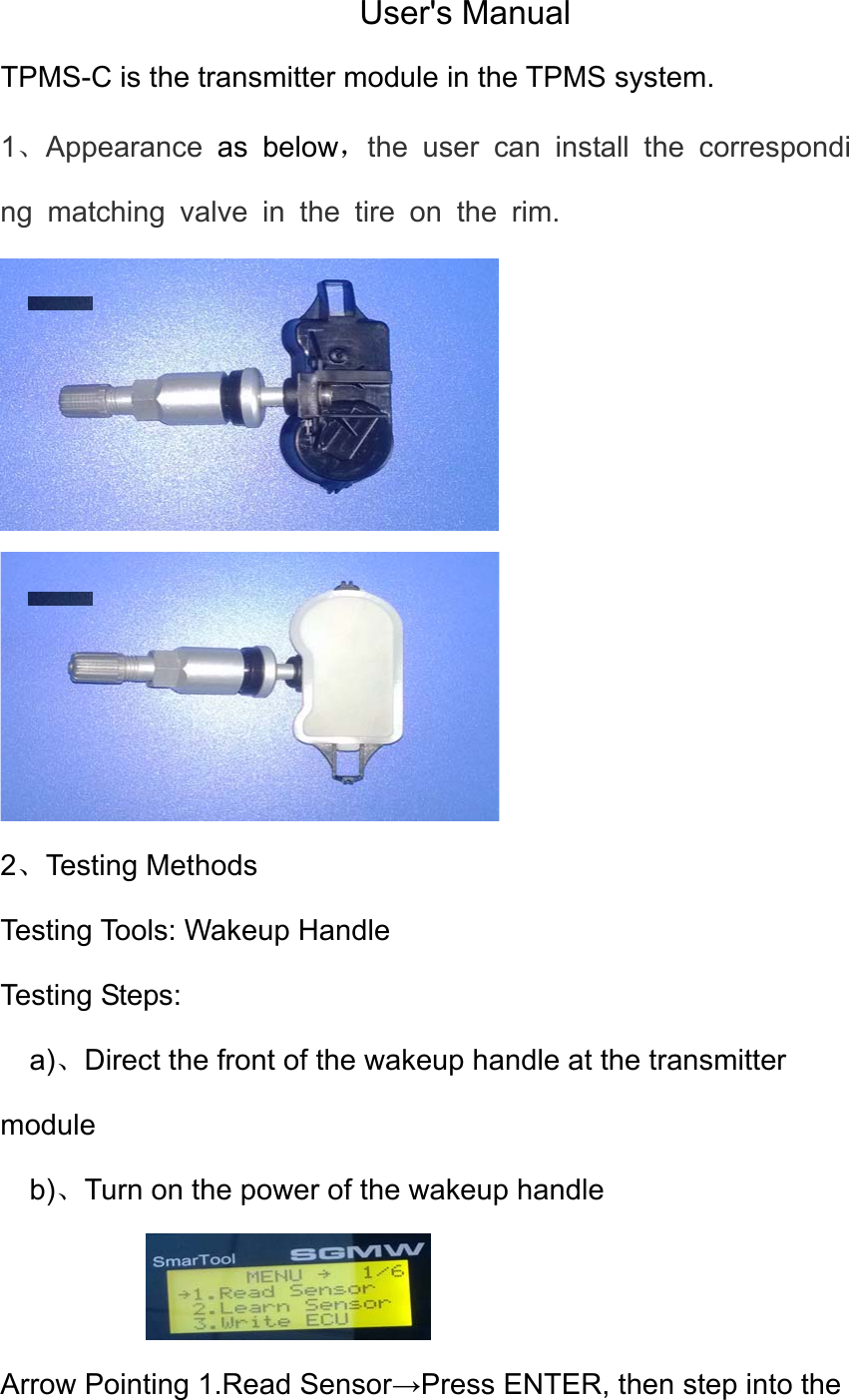 User's Manual

TPMS-C is the transmitter module in the TPMS system.

1、Appearance as below，the user can install the corresponding matching valve in the tire on the rim.

2、Testing Methods

Testing Tools: Wakeup Handle

Testing Steps:

a)、Direct the front of the wakeup handle at the transmitter module

b)、Turn on the power of the wakeup handle

SmarTool SGMW
MENU → 1/6
→1.Read Sensor
2.Learn Sensor
3.Write ECU

Arrow Pointing 1.Read Sensor→Press ENTER, then step into the