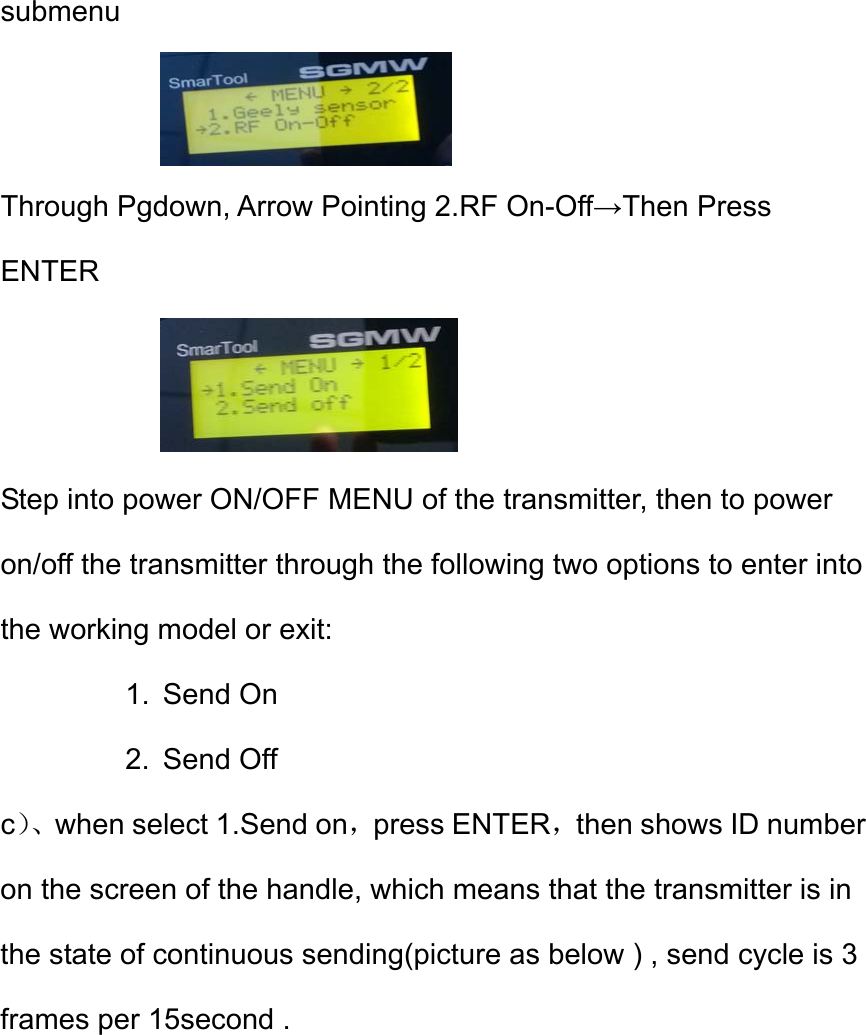 submenu

SmarTool SGMW
← MENU → 2/2
1.Geely sensor
→2.RF On-Off

Through Pgdown, Arrow Pointing 2.RF On-Off→Then Press ENTER

SmarTool SGMW
← MENU → 1/2
→1.Send On
2.Send off

Step into power ON/OFF MENU of the transmitter, then to power on/off the transmitter through the following two options to enter into the working model or exit:

1. Send On
2. Send Off

c）、when select 1.Send on，press ENTER，then shows ID number on the screen of the handle, which means that the transmitter is in the state of continuous sending(picture as below ) , send cycle is 3 frames per 15second .