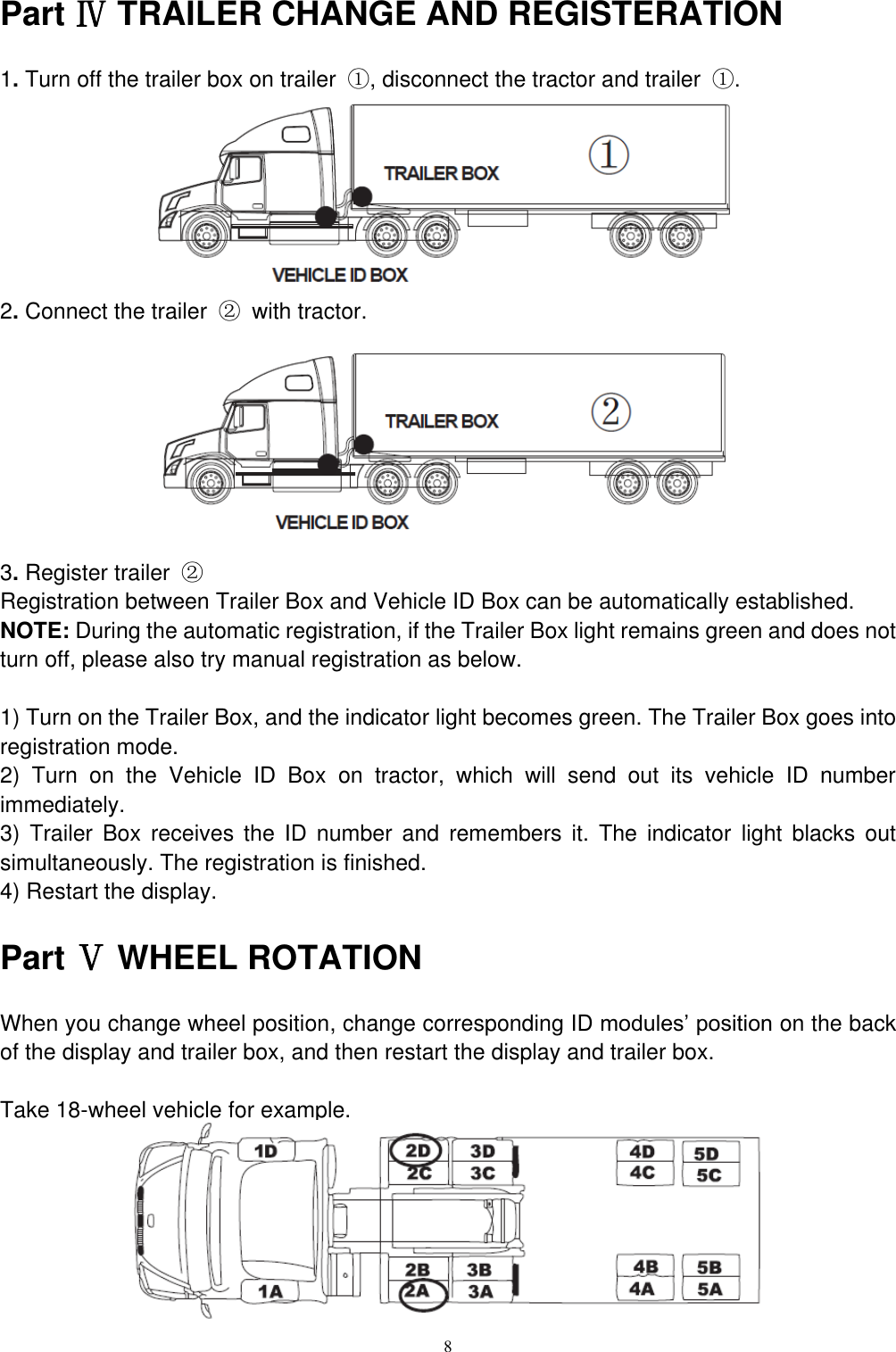 Part Ⅳ TRAILER CHANGE AND REGISTERATION

1. Turn off the trailer box on trailer ①, disconnect the tractor and trailer ①.

TRAILER BOX

①

VEHICLE ID BOX

2. Connect the trailer ② with tractor.

TRAILER BOX

②

VEHICLE ID BOX

3. Register trailer ②
Registration between Trailer Box and Vehicle ID Box can be automatically established.
NOTE: During the automatic registration, if the Trailer Box light remains green and does not turn off, please also try manual registration as below.

1) Turn on the Trailer Box, and the indicator light becomes green. The Trailer Box goes into registration mode.
2) Turn on the Vehicle ID Box on tractor, which will send out its vehicle ID number immediately.
3) Trailer Box receives the ID number and remembers it. The indicator light blacks out simultaneously. The registration is finished.
4) Restart the display.

Part Ⅴ WHEEL ROTATION

When you change wheel position, change corresponding ID modules' position on the back of the display and trailer box, and then restart the display and trailer box.

Take 18-wheel vehicle for example.

1D 2D 2C 3D 3C 4D 4C 5D 5C
1A 2B 2A 3B 3A 4B 4A 5B 5A

8