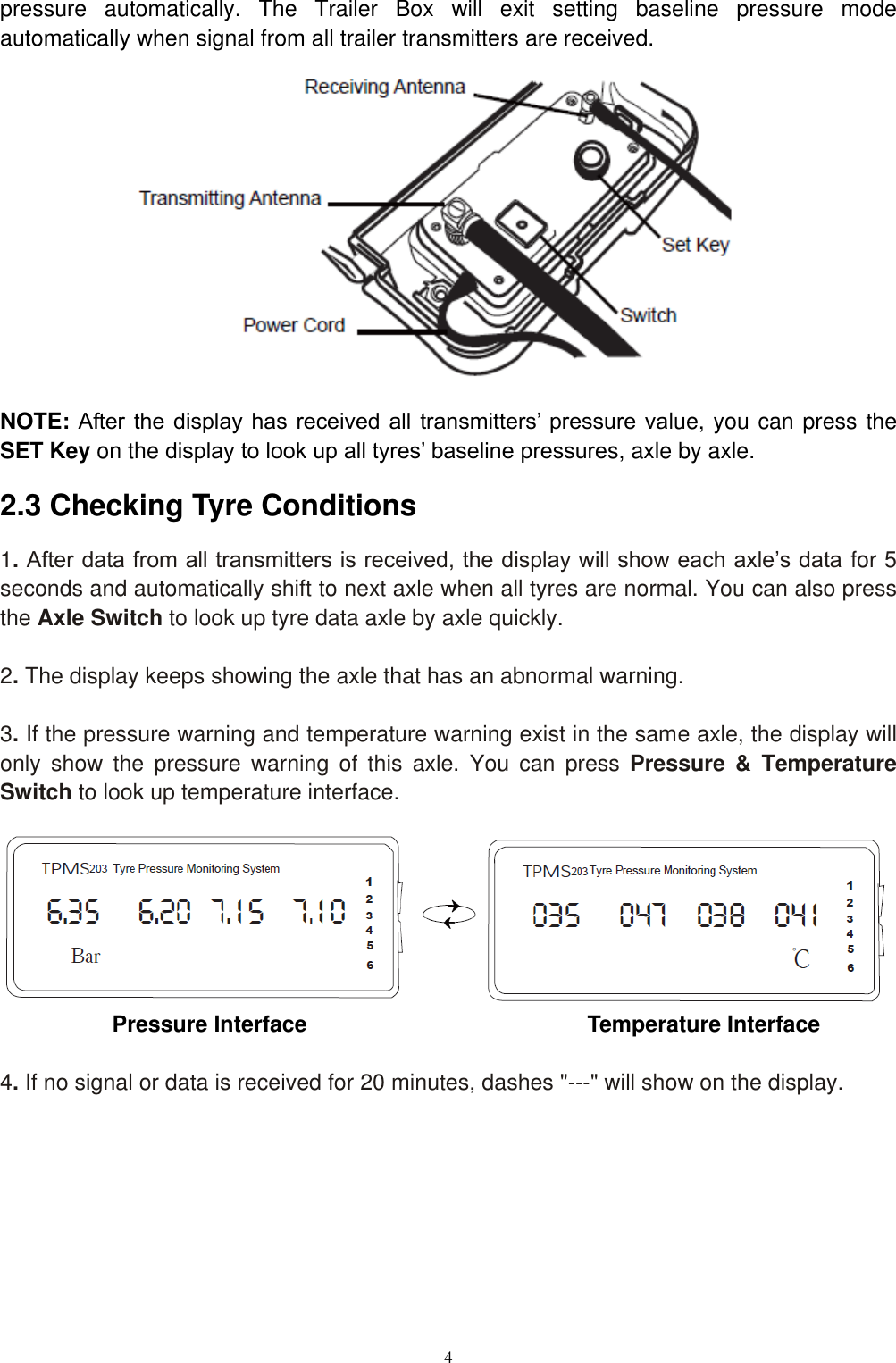 pressure automatically. The Trailer Box will exit setting baseline pressure mode automatically when signal from all trailer transmitters are received.

Receiving Antenna
Transmitting Antenna
Set Key
Switch
Power Cord

NOTE: After the display has received all transmitters' pressure value, you can press the SET Key on the display to look up all tyres' baseline pressures, axle by axle.

2.3 Checking Tyre Conditions

1. After data from all transmitters is received, the display will show each axle's data for 5 seconds and automatically shift to next axle when all tyres are normal. You can also press the Axle Switch to look up tyre data axle by axle quickly.

2. The display keeps showing the axle that has an abnormal warning.

3. If the pressure warning and temperature warning exist in the same axle, the display will only show the pressure warning of this axle. You can press Pressure & Temperature Switch to look up temperature interface.

TPMS203 Tyre Pressure Monitoring System
6.35 6.20 7.15 7.10
Bar
1 2 3 4 5 6

TPMS203 Tyre Pressure Monitoring System
035 047 038 041
°C
1 2 3 4 5 6

Pressure Interface
Temperature Interface

4. If no signal or data is received for 20 minutes, dashes "---" will show on the display.

4