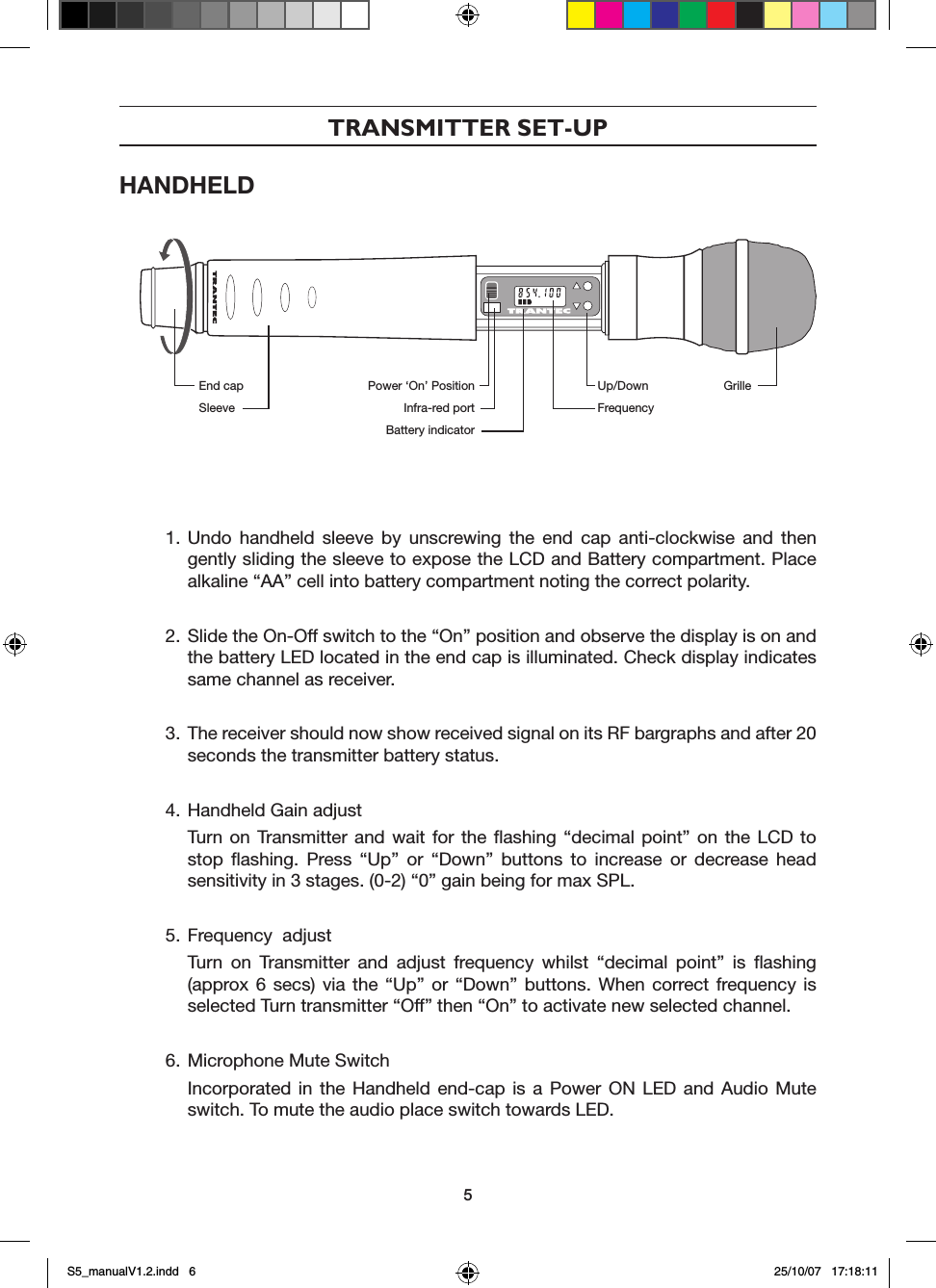 TRANSMITTER SET-UP

HANDHELD

TRANTEC

854.100

TRANTEC

End cap

Sleeve

Power ‘On’ Position

Infra-red port

Battery indicator

Up/Down

Frequency

Grille

1. Undo handheld sleeve by unscrewing the end cap anti-clockwise and then gently sliding the sleeve to expose the LCD and Battery compartment. Place alkaline “AA” cell into battery compartment noting the correct polarity.

2. Slide the On-Off switch to the “On” position and observe the display is on and the battery LED located in the end cap is illuminated. Check display indicates same channel as receiver.

3. The receiver should now show received signal on its RF bargraphs and after 20 seconds the transmitter battery status.

4. Handheld Gain adjust

Turn on Transmitter and wait for the flashing “decimal point” on the LCD to stop flashing. Press “Up” or “Down” buttons to increase or decrease head sensitivity in 3 stages. (0-2) “0” gain being for max SPL.

5. Frequency adjust

Turn on Transmitter and adjust frequency whilst “decimal point” is flashing (approx 6 secs) via the “Up” or “Down” buttons. When correct frequency is selected Turn transmitter “Off” then “On” to activate new selected channel.

6. Microphone Mute Switch

Incorporated in the Handheld end-cap is a Power ON LED and Audio Mute switch. To mute the audio place switch towards LED.

5

S5_manualV1.2.indd 6

25/10/07 17:18:11