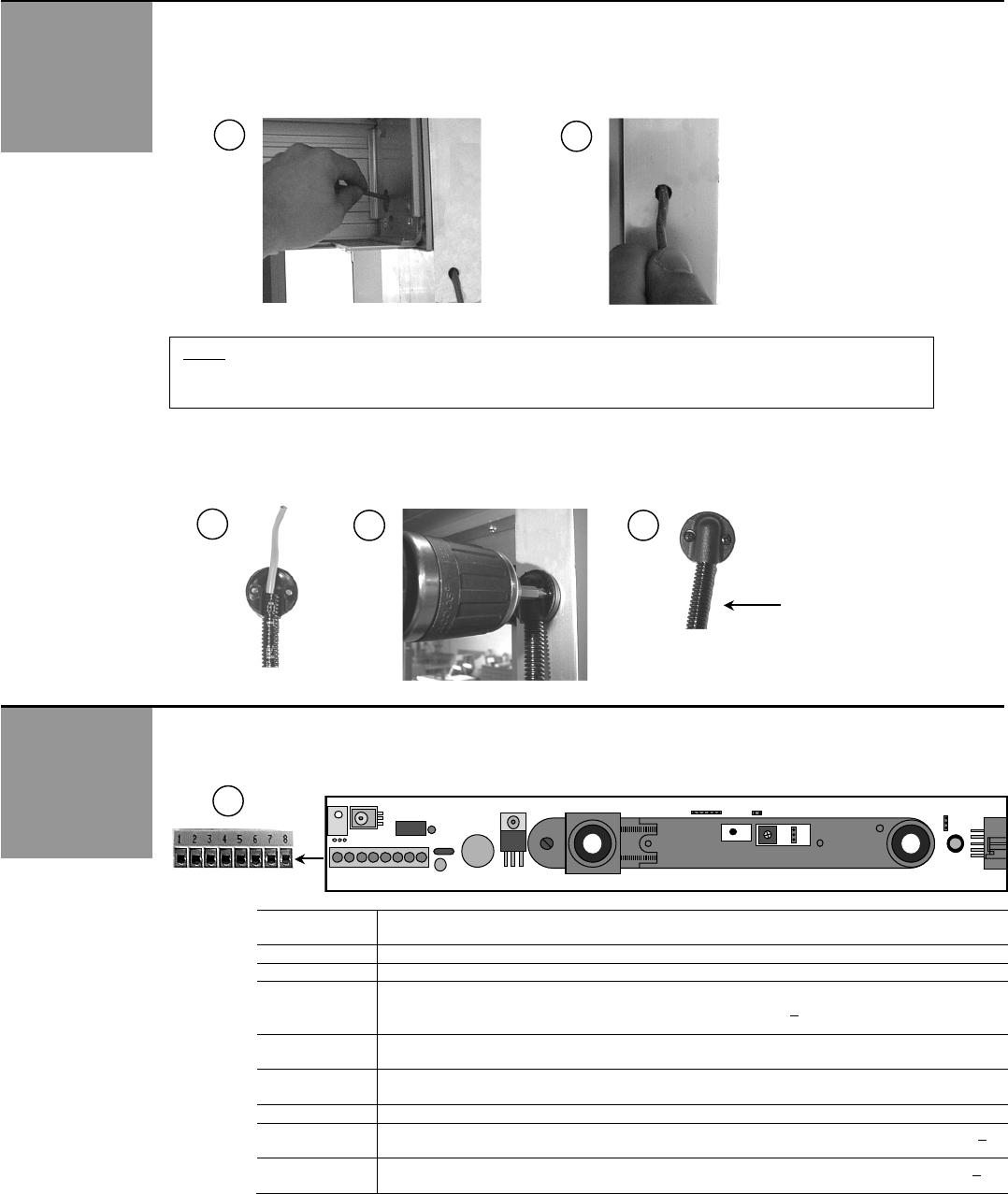 1 2 3 4 5 6 7 8