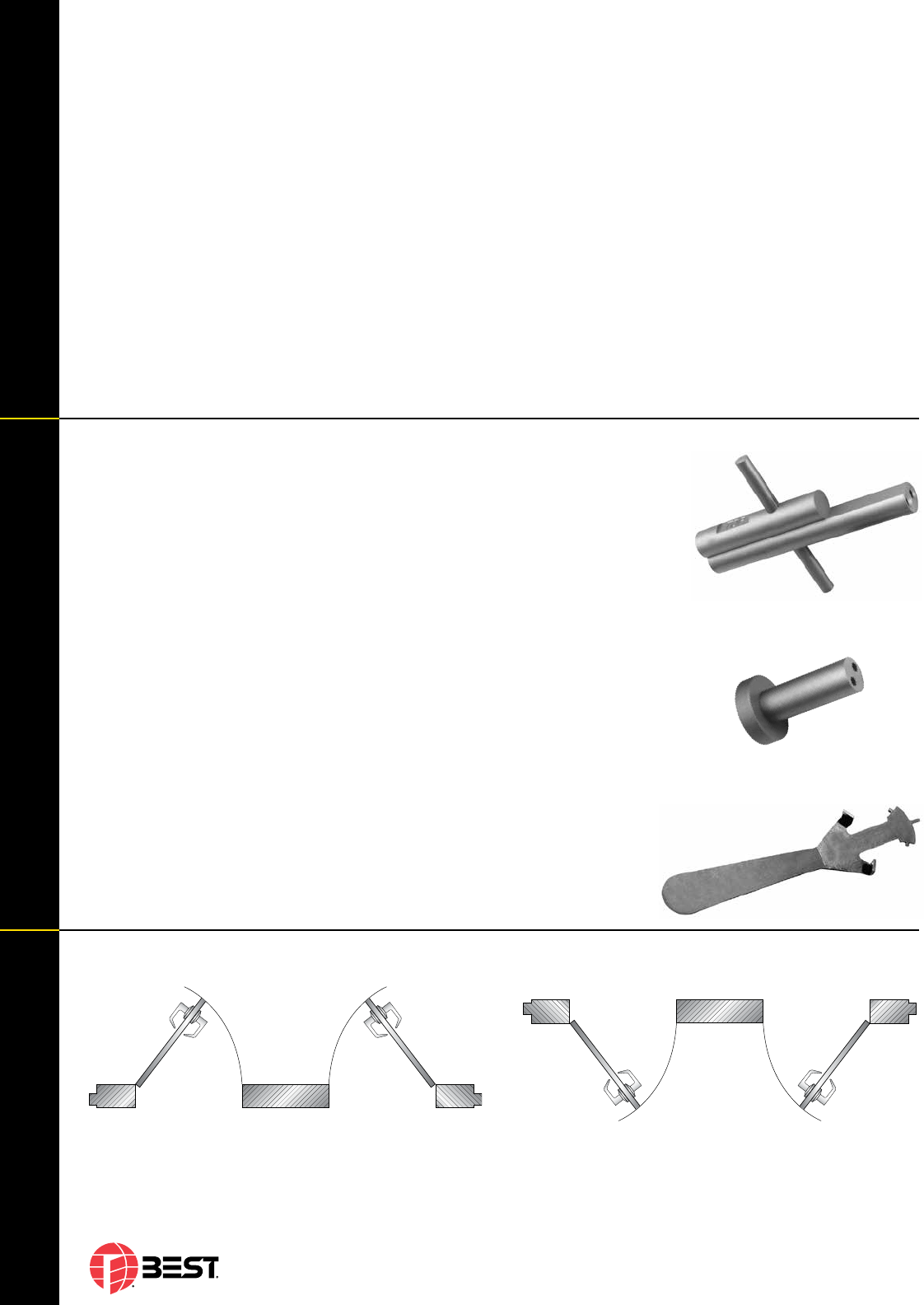 BEST