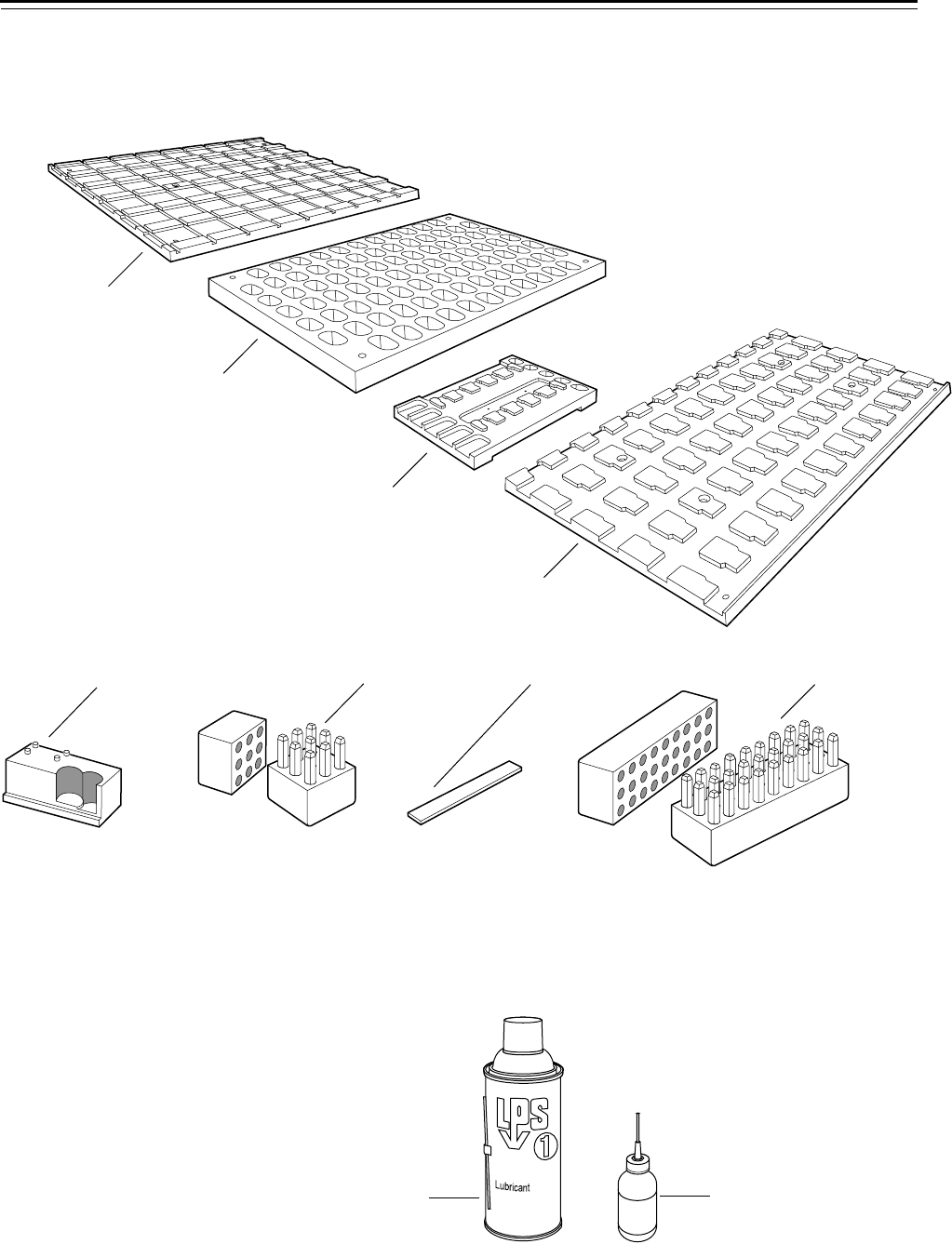 LPS
1
Lubricant