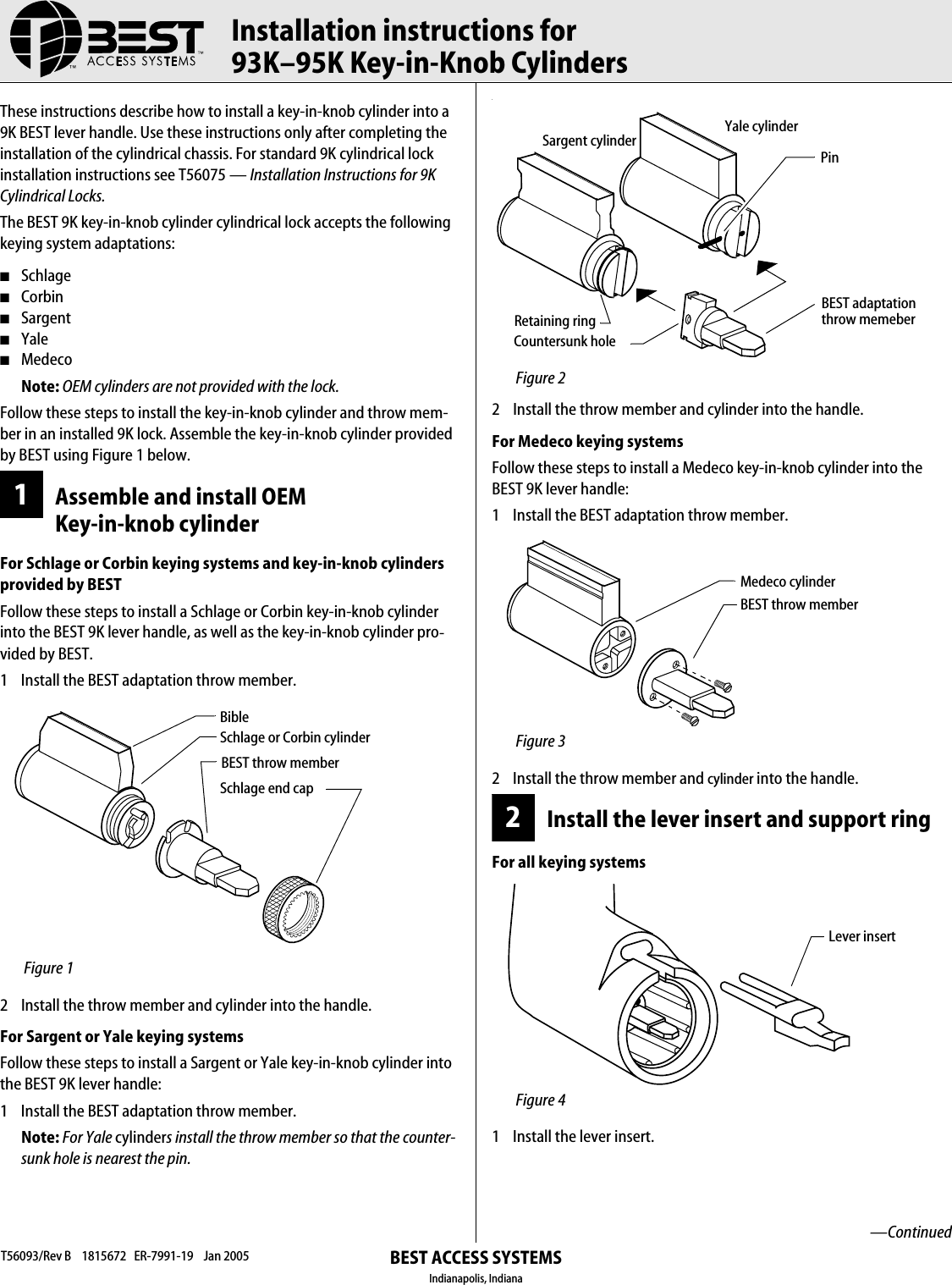 BEST ACCESS SYSTEMS

Installation instructions for 93K–95K Key-in-Knob Cylinders

These instructions describe how to install a key-in-knob cylinder into a 9K BEST lever handle. Use these instructions only after completing the installation of the cylindrical chassis. For standard 9K cylindrical lock installation instructions see T56075 — Installation Instructions for 9K Cylindrical Locks.

The BEST 9K key-in-knob cylinder cylindrical lock accepts the following keying system adaptations:

■ Schlage
■ Corbin
■ Sargent
■ Yale
■ Medeco

Note: OEM cylinders are not provided with the lock.

Follow these steps to install the key-in-knob cylinder and throw member in an installed 9K lock. Assemble the key-in-knob cylinder provided by BEST using Figure 1 below.

1 Assemble and install OEM Key-in-knob cylinder

For Schlage or Corbin keying systems and key-in-knob cylinders provided by BEST

Follow these steps to install a Schlage or Corbin key-in-knob cylinder into the BEST 9K lever handle, as well as the key-in-knob cylinder provided by BEST.

1 Install the BEST adaptation throw member.

Bible
Schlage or Corbin cylinder
BEST throw member
Schlage end cap

Figure 1

2 Install the throw member and cylinder into the handle.

For Sargent or Yale keying systems

Follow these steps to install a Sargent or Yale key-in-knob cylinder into the BEST 9K lever handle:

1 Install the BEST adaptation throw member.

Note: For Yale cylinders install the throw member so that the countersunk hole is nearest the pin.

Sargent cylinder
Yale cylinder
Pin
Retaining ring
Countersunk hole
BEST adaptation throw memeber

Figure 2

2 Install the throw member and cylinder into the handle.

For Medeco keying systems

Follow these steps to install a Medeco key-in-knob cylinder into the BEST 9K lever handle:

1 Install the BEST adaptation throw member.

Medeco cylinder
BEST throw member

Figure 3

2 Install the throw member and cylinder into the handle.

2 Install the lever insert and support ring

For all keying systems

Lever insert

Figure 4

1 Install the lever insert.

—Continued

T56093/Rev B 1815672 ER-7991-19 Jan 2005

BEST ACCESS SYSTEMS
Indianapolis, Indiana