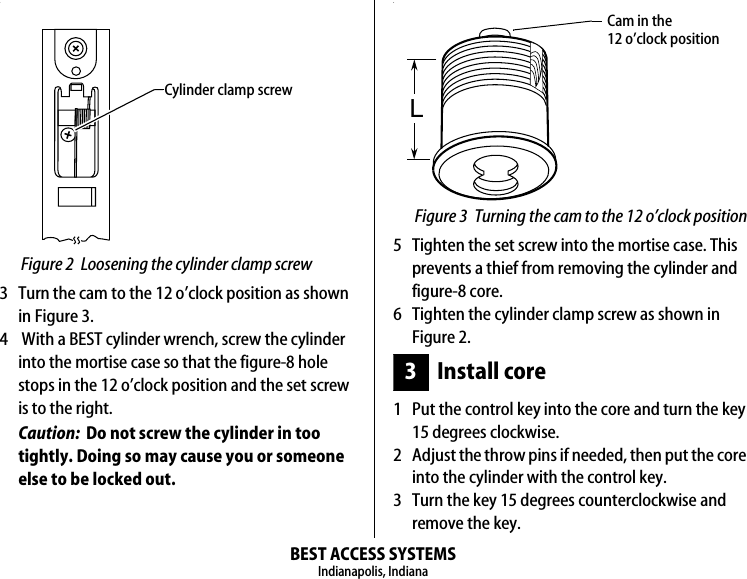 Cylinder clamp screw

Figure 2 Loosening the cylinder clamp screw

3 Turn the cam to the 12 o'clock position as shown in Figure 3.

4 With a BEST cylinder wrench, screw the cylinder into the mortise case so that the figure-8 hole stops in the 12 o'clock position and the set screw is to the right.

Caution: Do not screw the cylinder in too tightly. Doing so may cause you or someone else to be locked out.

Cam in the 12 o'clock position

L

Figure 3 Turning the cam to the 12 o'clock position

5 Tighten the set screw into the mortise case. This prevents a thief from removing the cylinder and figure-8 core.

6 Tighten the cylinder clamp screw as shown in Figure 2.

3 Install core

1 Put the control key into the core and turn the key 15 degrees clockwise.

2 Adjust the throw pins if needed, then put the core into the cylinder with the control key.

3 Turn the key 15 degrees counterclockwise and remove the key.

BEST ACCESS SYSTEMS
Indianapolis, Indiana