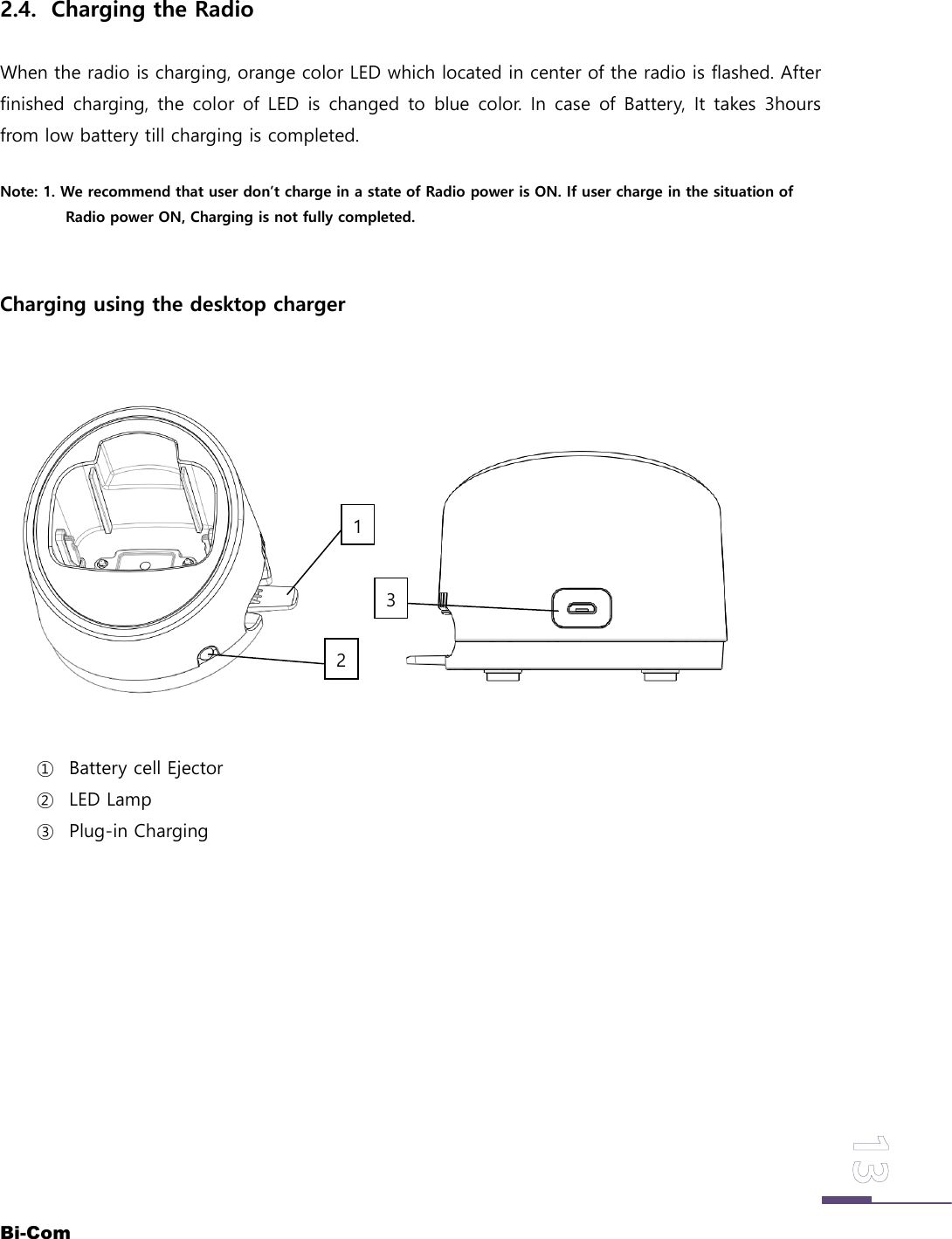 2.4. Charging the Radio

When the radio is charging, orange color LED which located in center of the radio is flashed. After finished charging, the color of LED is changed to blue color. In case of Battery, It takes 3hours from low battery till charging is completed.

Note: 1. We recommend that user don't charge in a state of Radio power is ON. If user charge in the situation of Radio power ON, Charging is not fully completed.

Charging using the desktop charger

1

3

2

① Battery cell Ejector
② LED Lamp
③ Plug-in Charging

13

Bi-Com