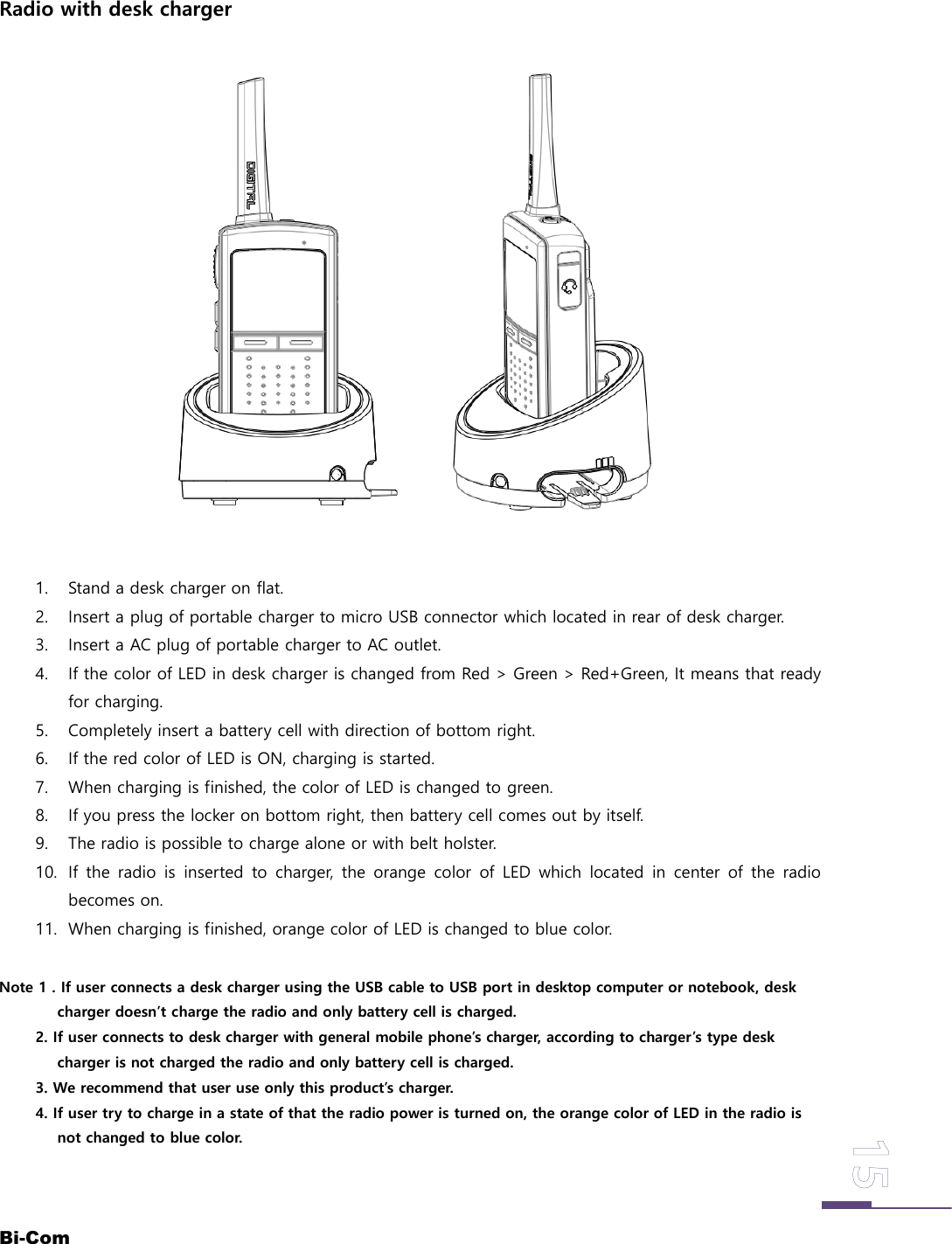 Radio with desk charger

DIGITAL

1. Stand a desk charger on flat.
2. Insert a plug of portable charger to micro USB connector which located in rear of desk charger.
3. Insert a AC plug of portable charger to AC outlet.
4. If the color of LED in desk charger is changed from Red > Green > Red+Green, It means that ready for charging.
5. Completely insert a battery cell with direction of bottom right.
6. If the red color of LED is ON, charging is started.
7. When charging is finished, the color of LED is changed to green.
8. If you press the locker on bottom right, then battery cell comes out by itself.
9. The radio is possible to charge alone or with belt holster.
10. If the radio is inserted to charger, the orange color of LED which located in center of the radio becomes on.
11. When charging is finished, orange color of LED is changed to blue color.

Note 1 . If user connects a desk charger using the USB cable to USB port in desktop computer or notebook, desk charger doesn't charge the radio and only battery cell is charged.
2. If user connects to desk charger with general mobile phone's charger, according to charger's type desk charger is not charged the radio and only battery cell is charged.
3. We recommend that user use only this product's charger.
4. If user try to charge in a state of that the radio power is turned on, the orange color of LED in the radio is not changed to blue color.

15

Bi-Com