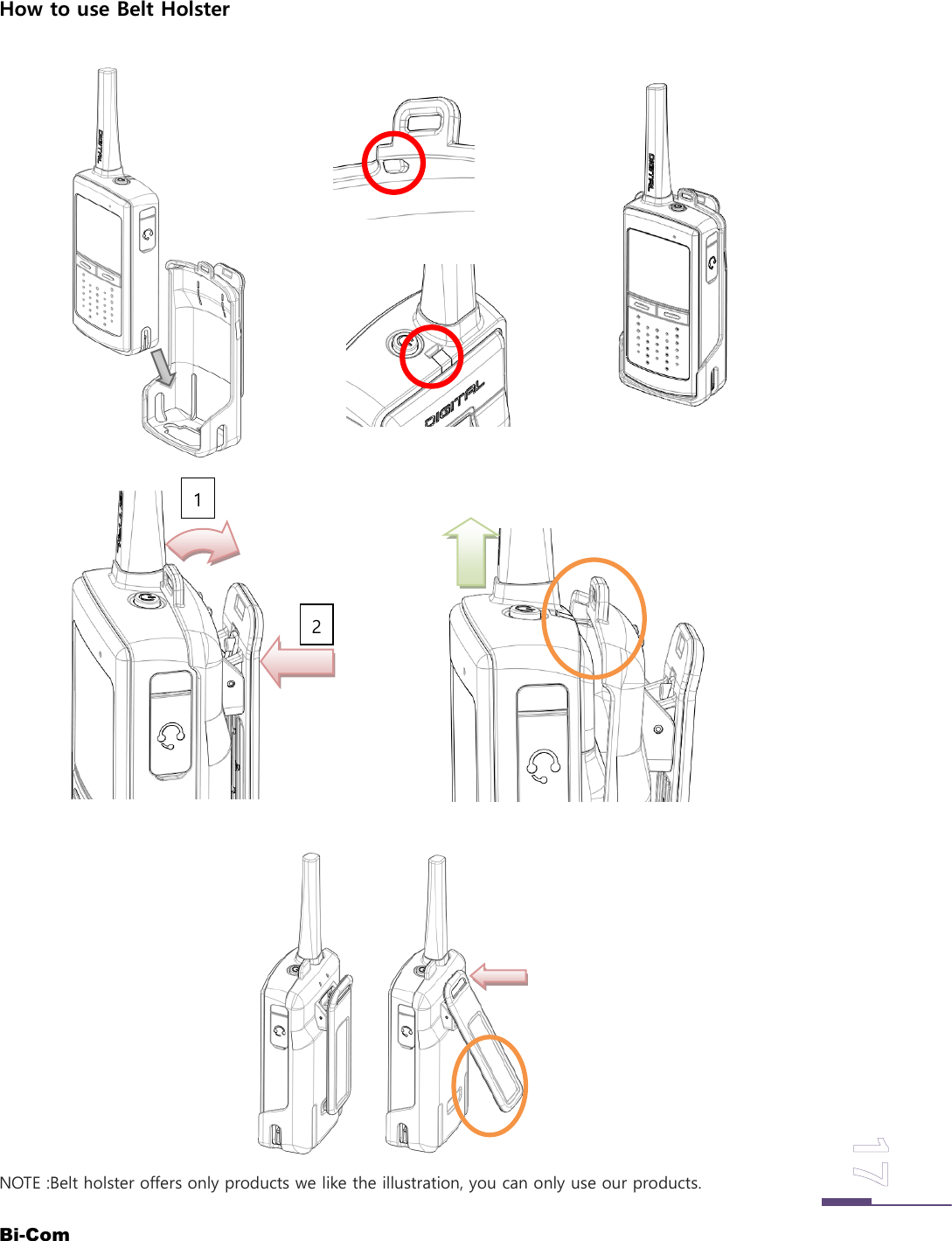 How to use Belt Holster

DIGITAL

DIGITAL

DIGITAL

1

2

NOTE :Belt holster offers only products we like the illustration, you can only use our products.

17

Bi-Com