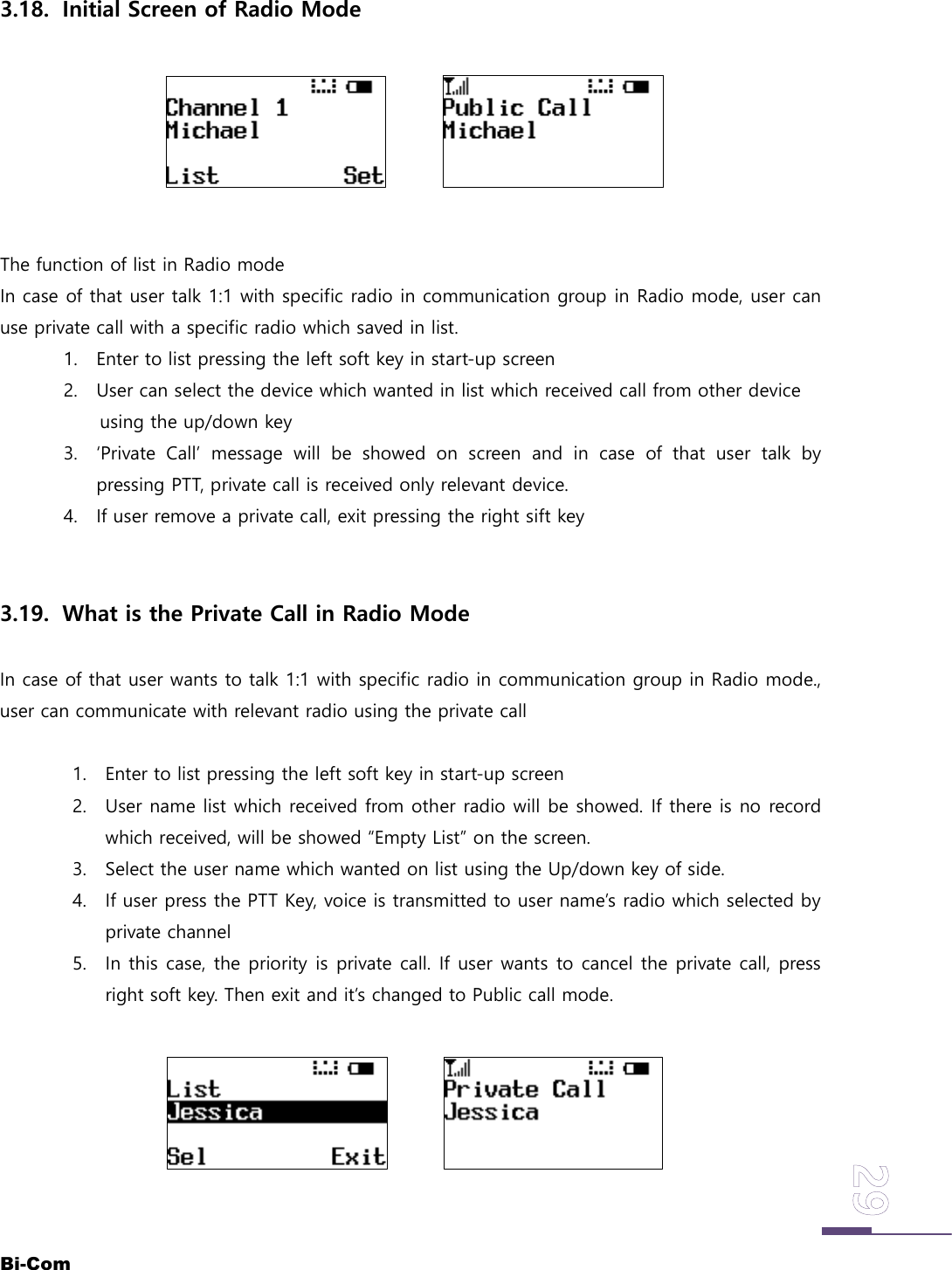 3.18. Initial Screen of Radio Mode

Channel 1
Michael

List Set

Public Call
Michael

The function of list in Radio mode
In case of that user talk 1:1 with specific radio in communication group in Radio mode, user can use private call with a specific radio which saved in list.

1. Enter to list pressing the left soft key in start-up screen
2. User can select the device which wanted in list which received call from other device using the up/down key
3. 'Private Call' message will be showed on screen and in case of that user talk by pressing PTT, private call is received only relevant device.
4. If user remove a private call, exit pressing the right sift key

3.19. What is the Private Call in Radio Mode

In case of that user wants to talk 1:1 with specific radio in communication group in Radio mode., user can communicate with relevant radio using the private call

1. Enter to list pressing the left soft key in start-up screen
2. User name list which received from other radio will be showed. If there is no record which received, will be showed "Empty List" on the screen.
3. Select the user name which wanted on list using the Up/down key of side.
4. If user press the PTT Key, voice is transmitted to user name's radio which selected by private channel
5. In this case, the priority is private call. If user wants to cancel the private call, press right soft key. Then exit and it's changed to Public call mode.

List
Jessica

Sel Exit

Private Call
Jessica

29

Bi-Com