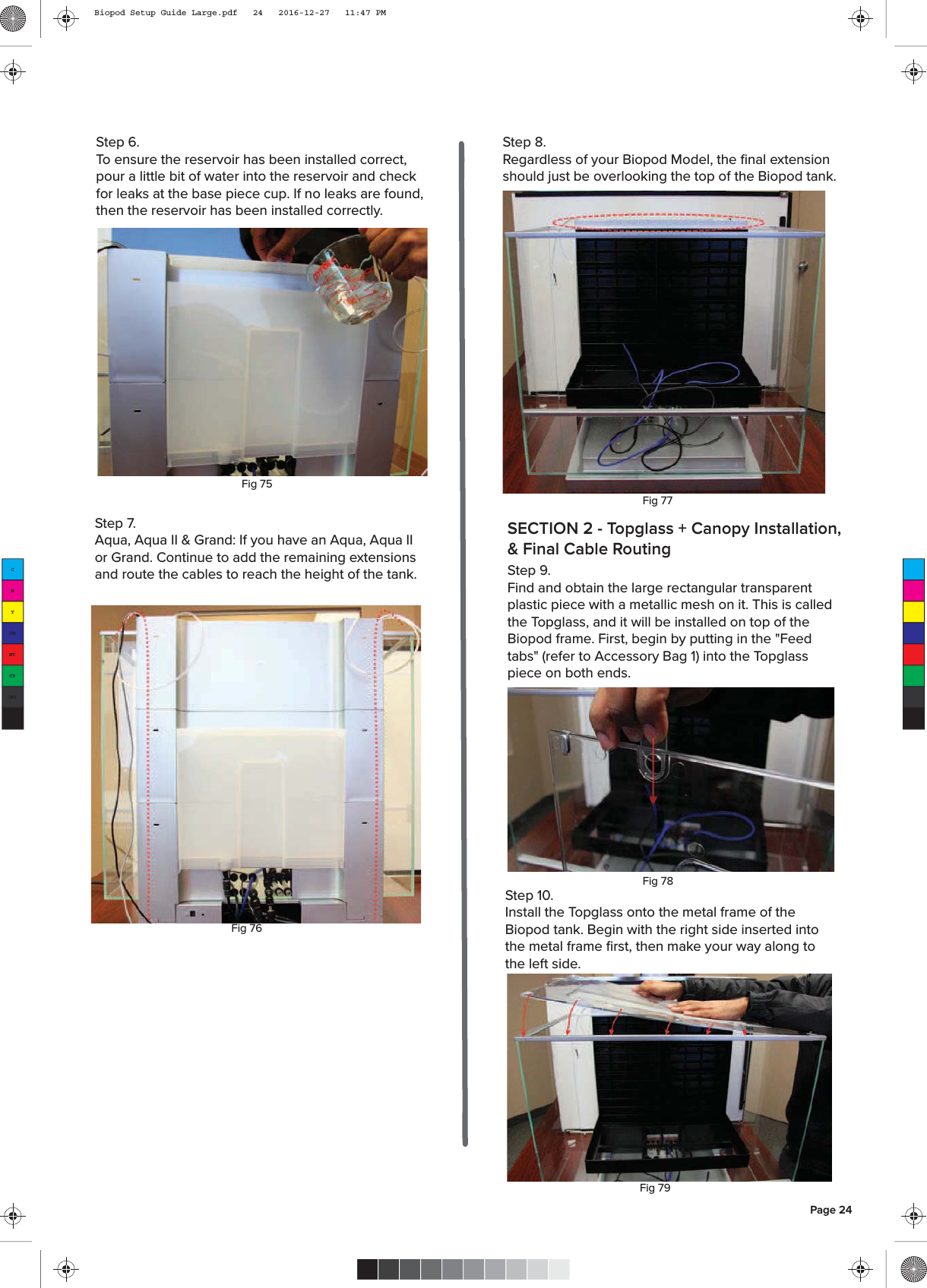 Biopod Setup Guide Large.pdf 24 2016-12-27 11:47 PM

Step 6.
To ensure the reservoir has been installed correct, pour a little bit of water into the reservoir and check for leaks at the base piece cup. If no leaks are found, then the reservoir has been installed correctly.

Fig 75

Step 7.
Aqua, Aqua II & Grand: If you have an Aqua, Aqua II or Grand. Continue to add the remaining extensions and route the cables to reach the height of the tank.

Fig 76

Step 8.
Regardless of your Biopod Model, the final extension should just be overlooking the top of the Biopod tank.

Fig 77

SECTION 2 - Topglass + Canopy Installation, & Final Cable Routing

Step 9.
Find and obtain the large rectangular transparent plastic piece with a metallic mesh on it. This is called the Topglass, and it will be installed on top of the Biopod frame. First, begin by putting in the "Feed tabs" (refer to Accessory Bag 1) into the Topglass piece on both ends.

Fig 78

Step 10.
Install the Topglass onto the metal frame of the Biopod tank. Begin with the right side inserted into the metal frame first, then make your way along to the left side.

Fig 79

Page 24