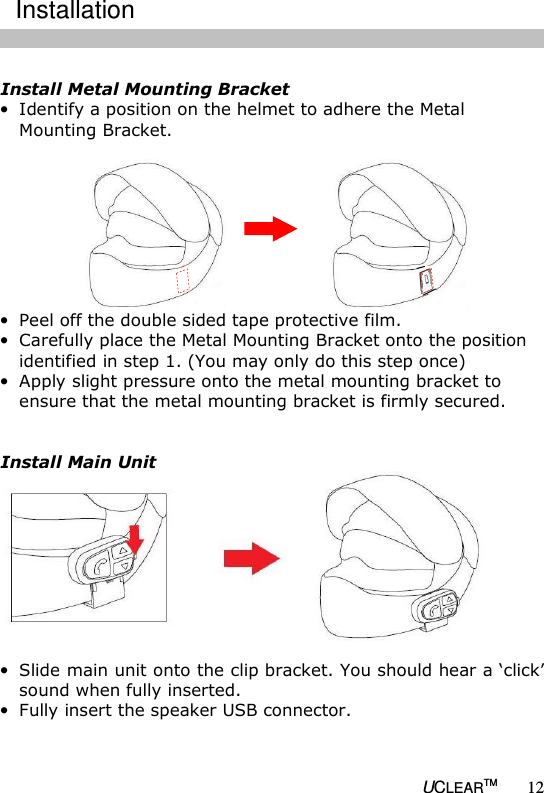 Installation

Install Metal Mounting Bracket

• Identify a position on the helmet to adhere the Metal Mounting Bracket.

• Peel off the double sided tape protective film.
• Carefully place the Metal Mounting Bracket onto the position identified in step 1. (You may only do this step once)
• Apply slight pressure onto the metal mounting bracket to ensure that the metal mounting bracket is firmly secured.

Install Main Unit

• Slide main unit onto the clip bracket. You should hear a ‘click’ sound when fully inserted.
• Fully insert the speaker USB connector.

UCLEAR™ 12